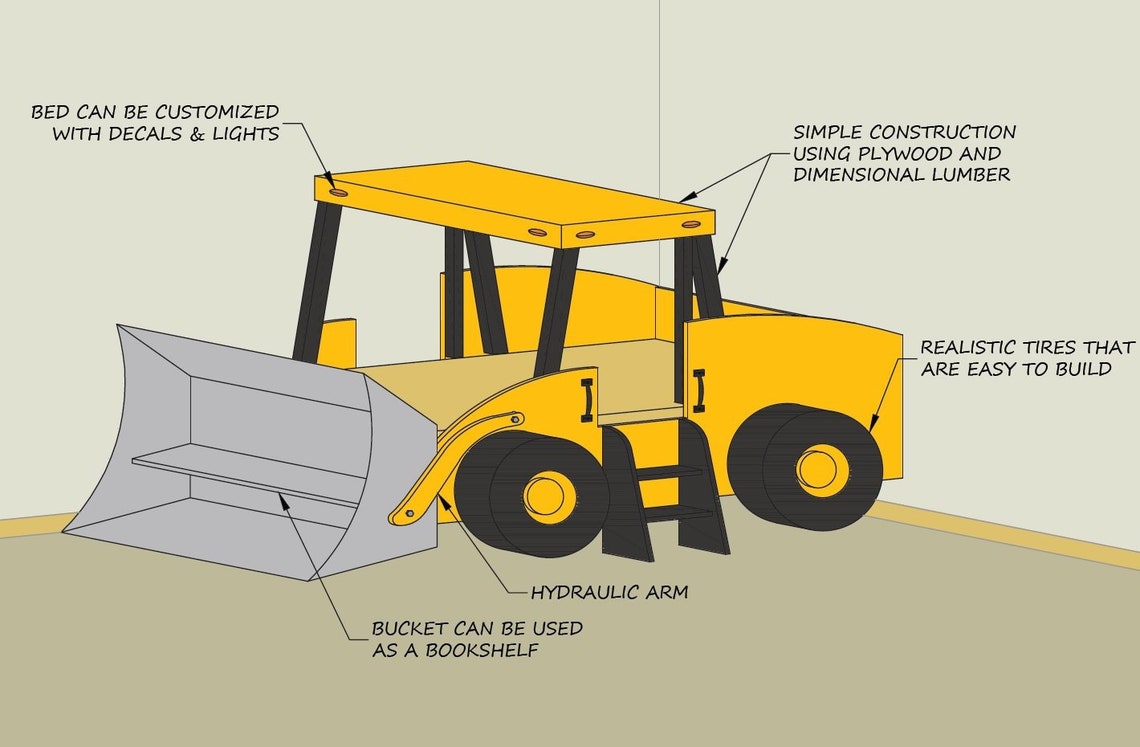 BED CAN BE CUSTOMIZED WITH DECALS & LIGHTS

SIMPLE CONSTRUCTION USING PLYWOOD AND DIMENSIONAL LUMBER

REALISTIC TIRES THAT ARE EASY TO BUILD

HYDRAULIC ARM

BUCKET CAN BE USED AS A BOOKSHELF