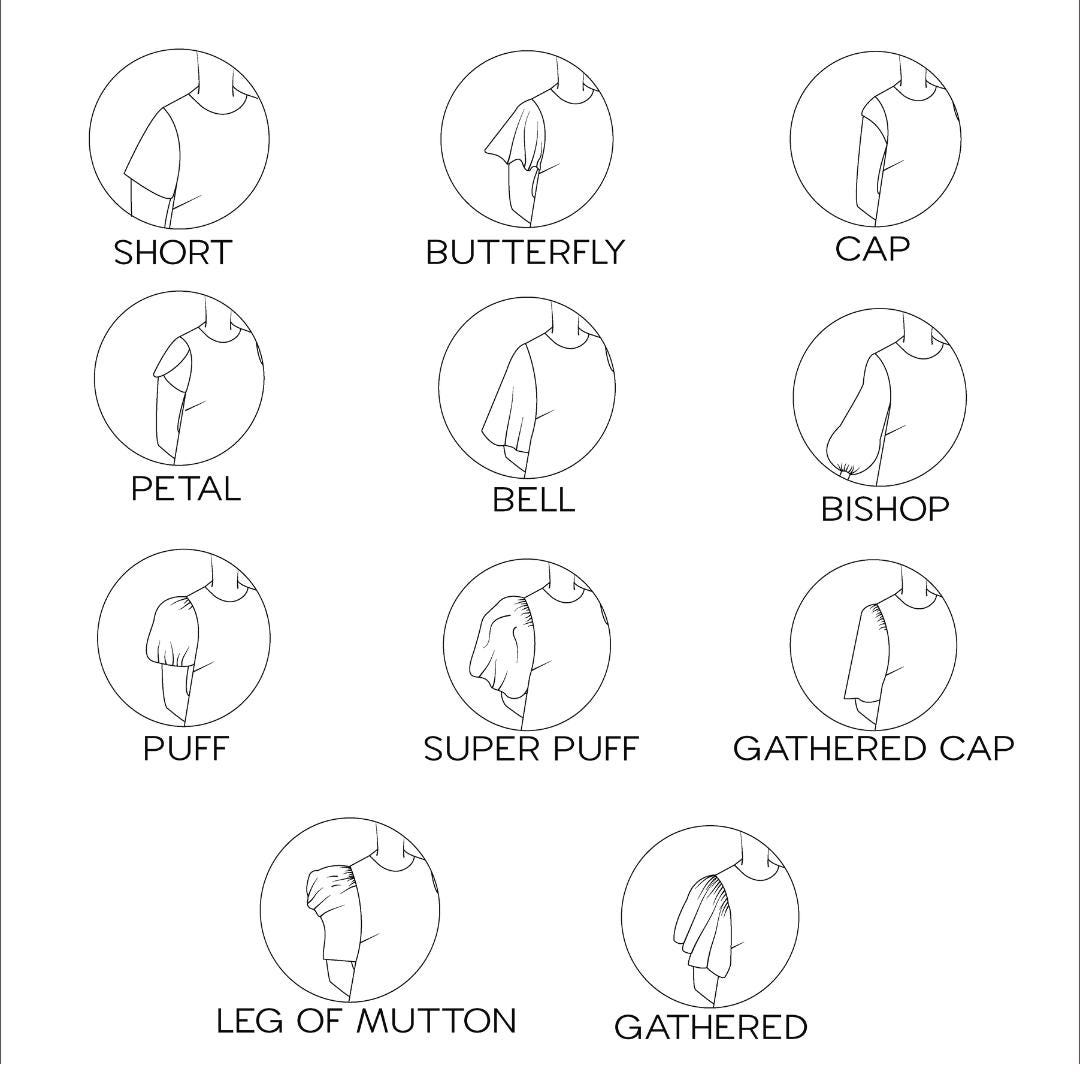 SHORT
BUTTERFLY
CAP
PETAL
BELL
BISHOP
PUFF
SUPER PUFF
GATHERED CAP
LEG OF MUTTON
GATHERED