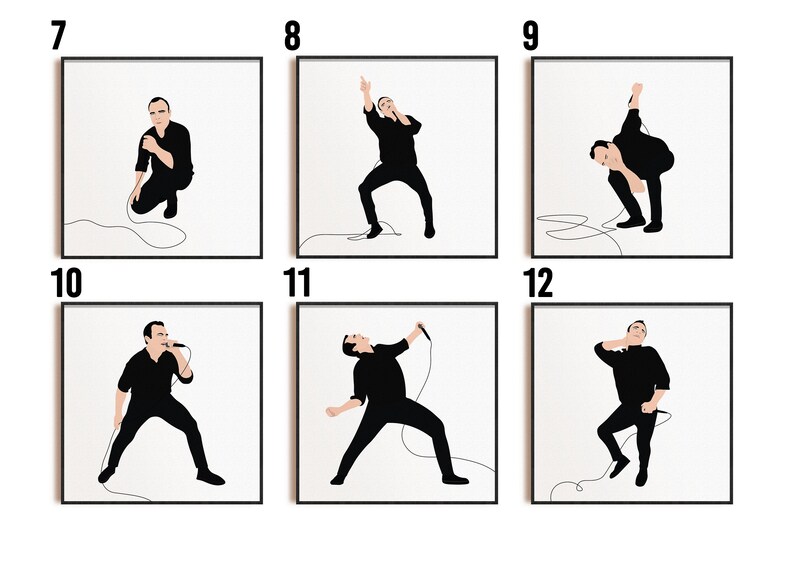 7

8

9

10

11

12