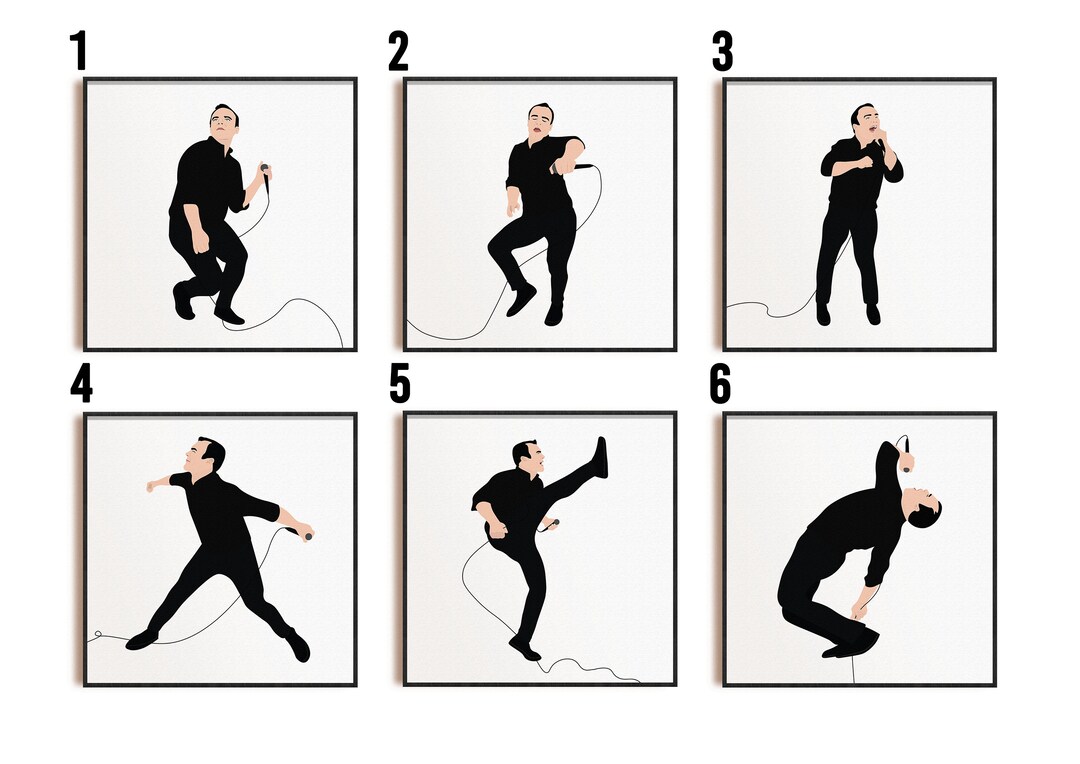 1

2

3

4

5

6