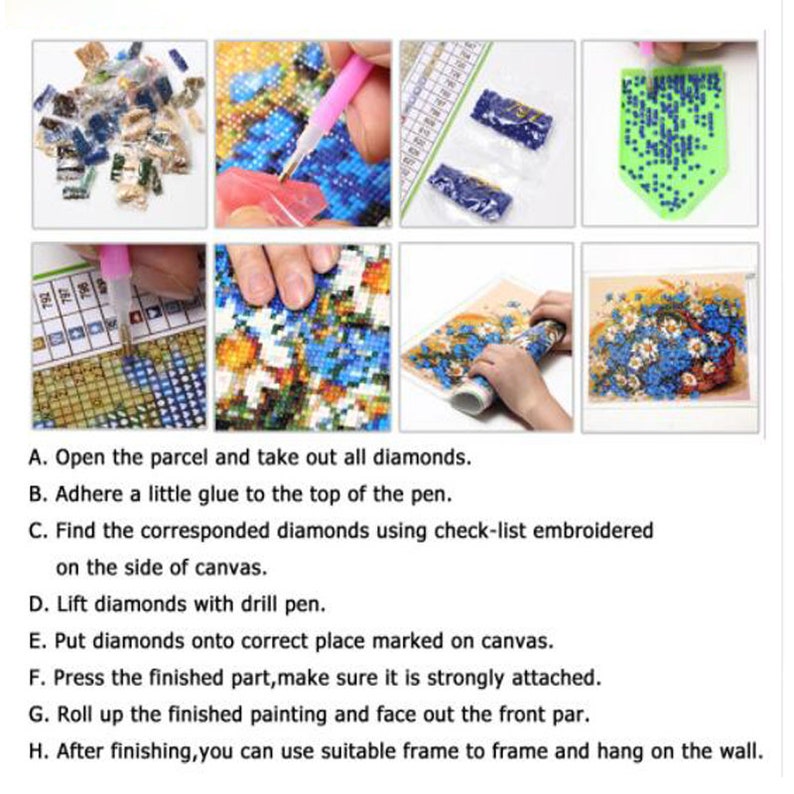 A. Open the parcel and take out all diamonds.

B. Adhere a little glue to the top of the pen.

C. Find the corresponded diamonds using check-list embroidered on the side of canvas.

D. Lift diamonds with drill pen.

E. Put diamonds onto correct place marked on canvas.

F. Press the finished part,make sure it is strongly attached.

G. Roll up the finished painting and face out the front par.

H. After finishing,you can use suitable frame to frame and hang on the wall.