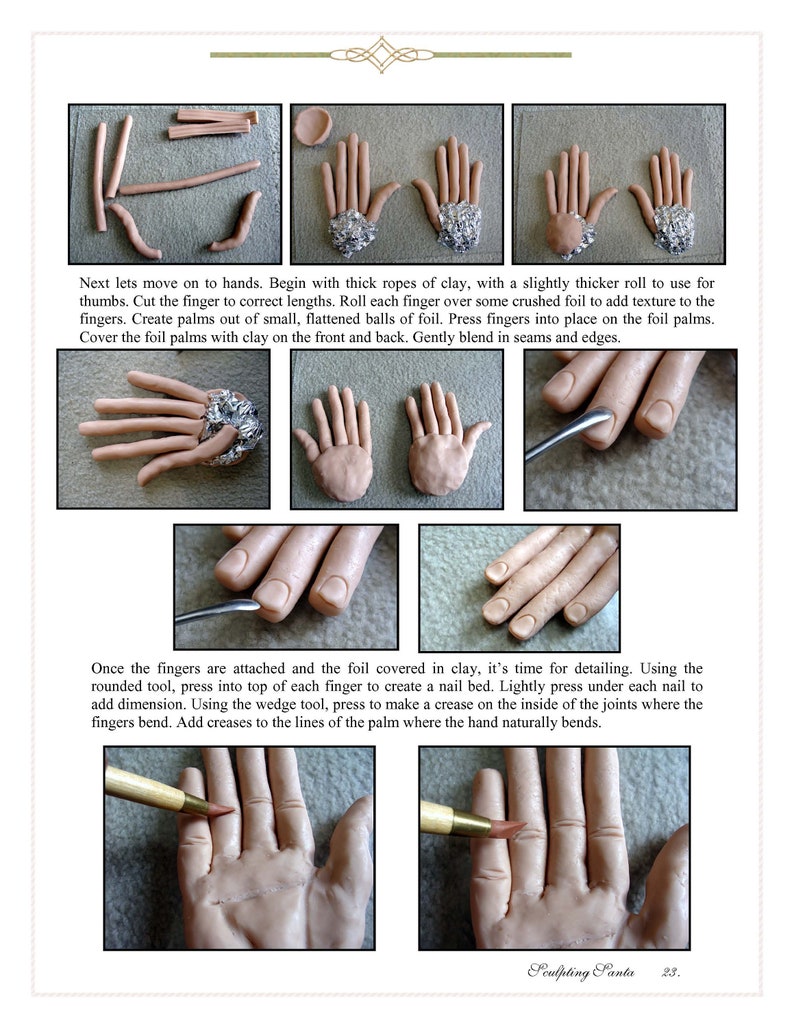 Next lets move on to hands. Begin with thick ropes of clay, with a slightly thicker roll to use for thumbs. Cut the finger to correct lengths. Roll each finger over some crushed foil to add texture to the fingers. Create palms out of small, flattened balls of foil. Press fingers into place on the foil palms. Cover the foil palms with clay on the front and back. Gently blend in seams and edges.

Once the fingers are attached and the foil covered in clay, it's time for detailing. Using the rounded tool, press into top of each finger to create a nail bed. Lightly press under each nail to add dimension. Using the wedge tool, press to make a crease on the inside of the joints where the fingers bend. Add creases to the lines of the palm where the hand naturally bends.

Sculpting Santa 23.