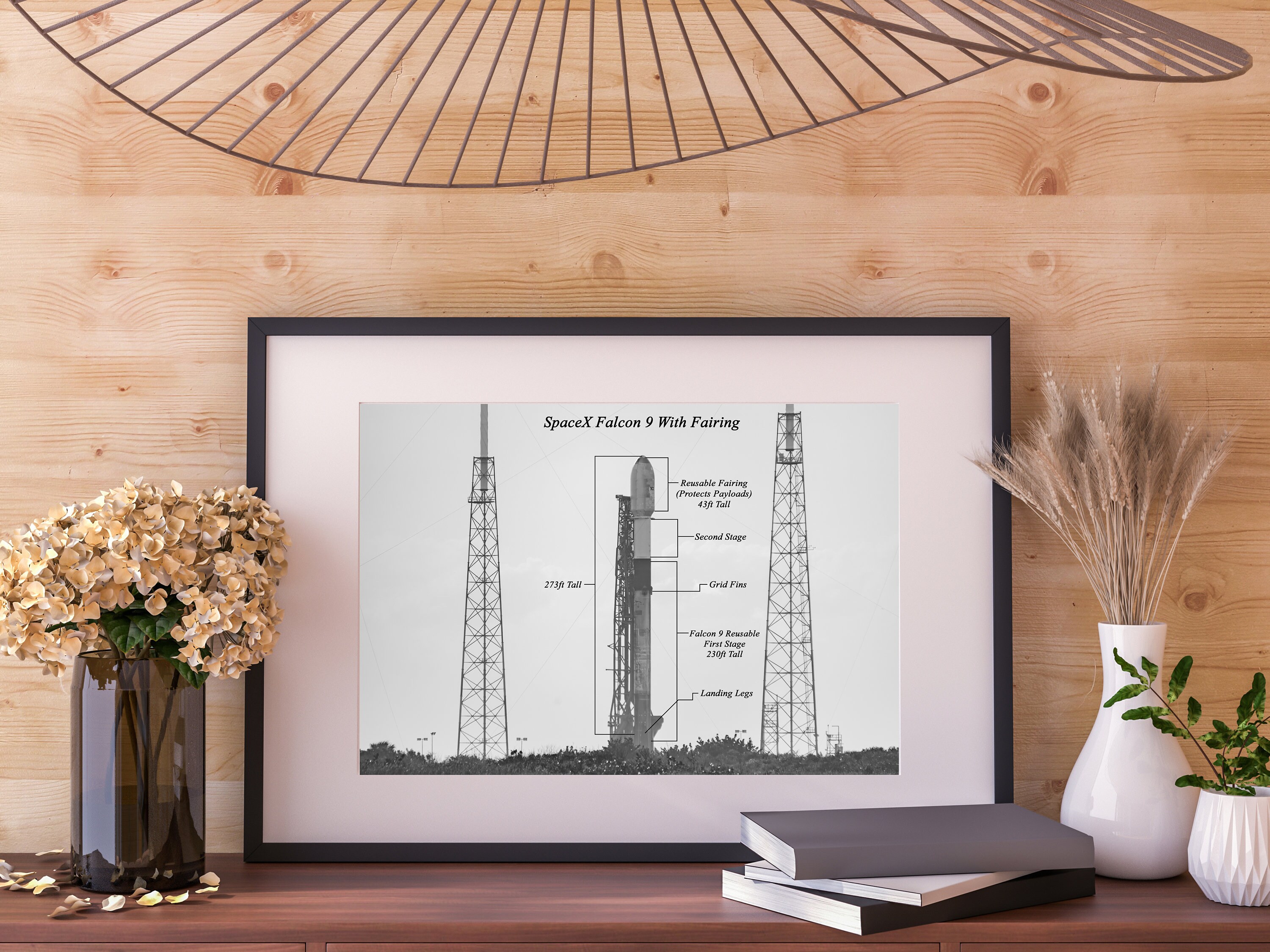 SpaceX Falcon 9 With Fairing

Reusable Fairing (Protects Payloads) 43ft Tall

Second Stage

273ft Tall

Grid Fins

Falcon 9 Reusable First Stage 230ft Tall

Landing Legs