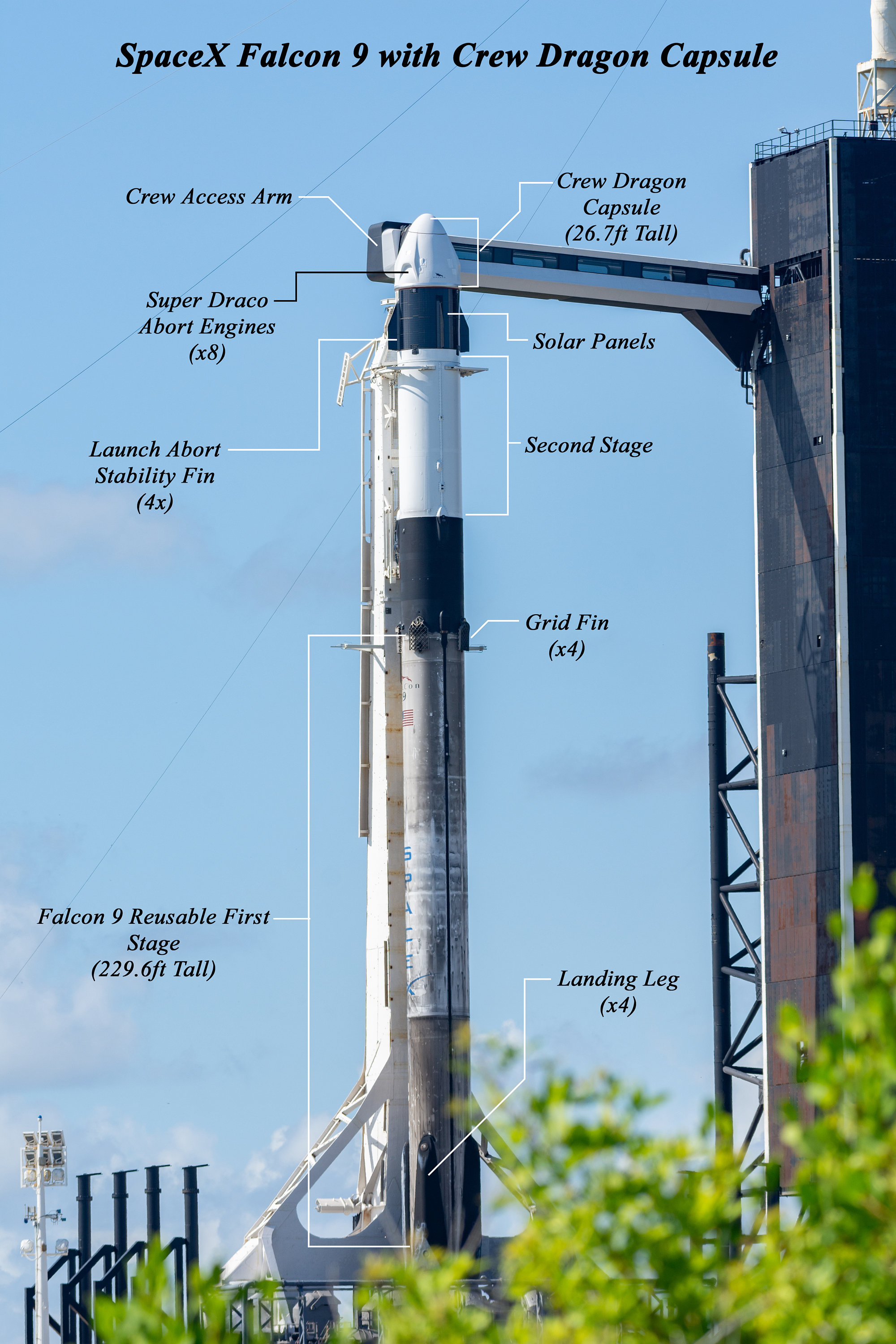 SpaceX Falcon 9 with Crew Dragon Capsule

Crew Access Arm

Crew Dragon Capsule (26.7ft Tall)

Super Draco Abort Engines (x8)

Solar Panels

Launch Abort Stability Fin (4x)

Second Stage

Grid Fin (x4)

Falcon 9 Reusable First Stage (229.6ft Tall)

Landing Leg (x4)

SPACEX