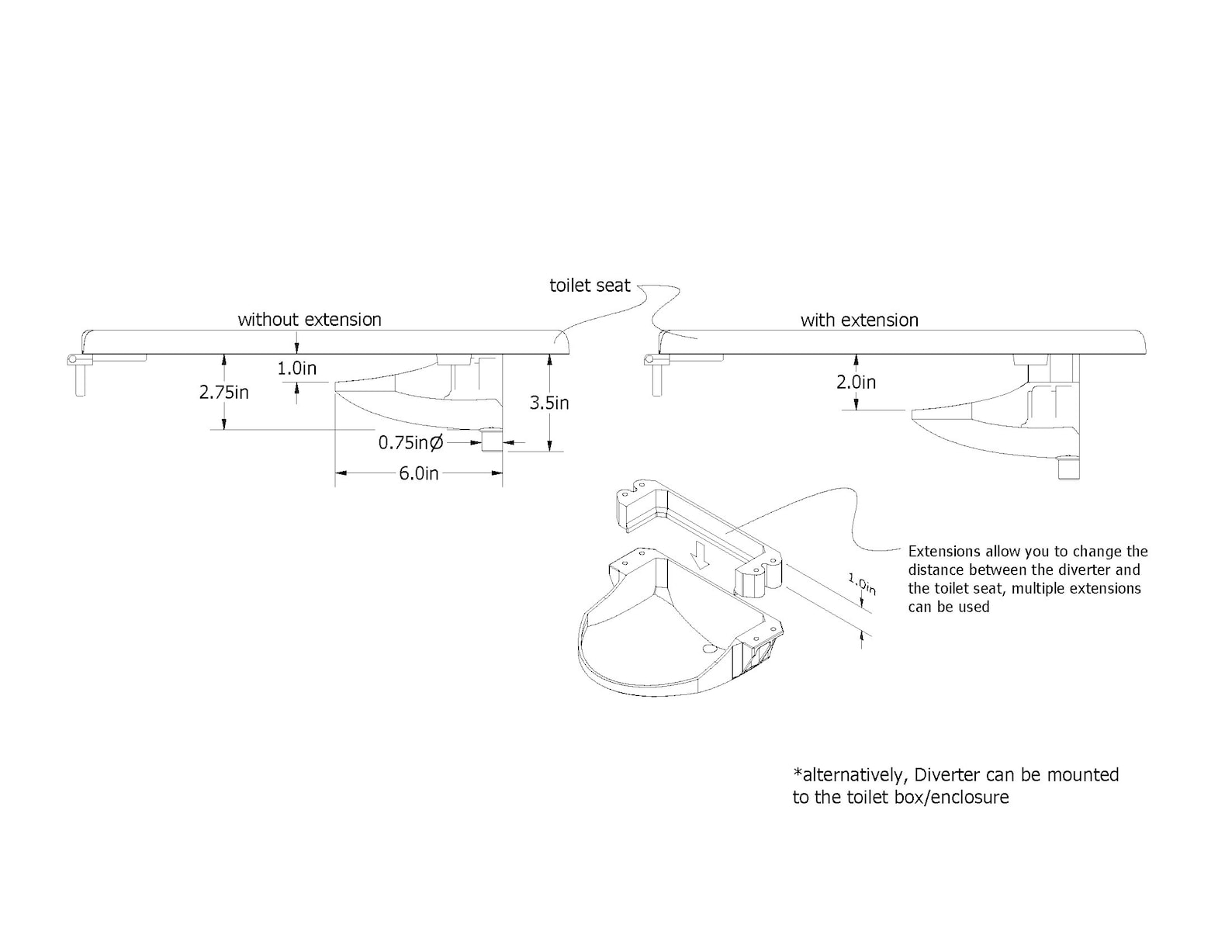 toilet seat

without extension

with extension

1.0in

2.75in

3.5in

0.75inØ

6.0in

2.0in

1.0in

Extensions allow you to change the distance between the diverter and the toilet seat, multiple extensions can be used

*alternatively, Diverter can be mounted to the toilet box/enclosure