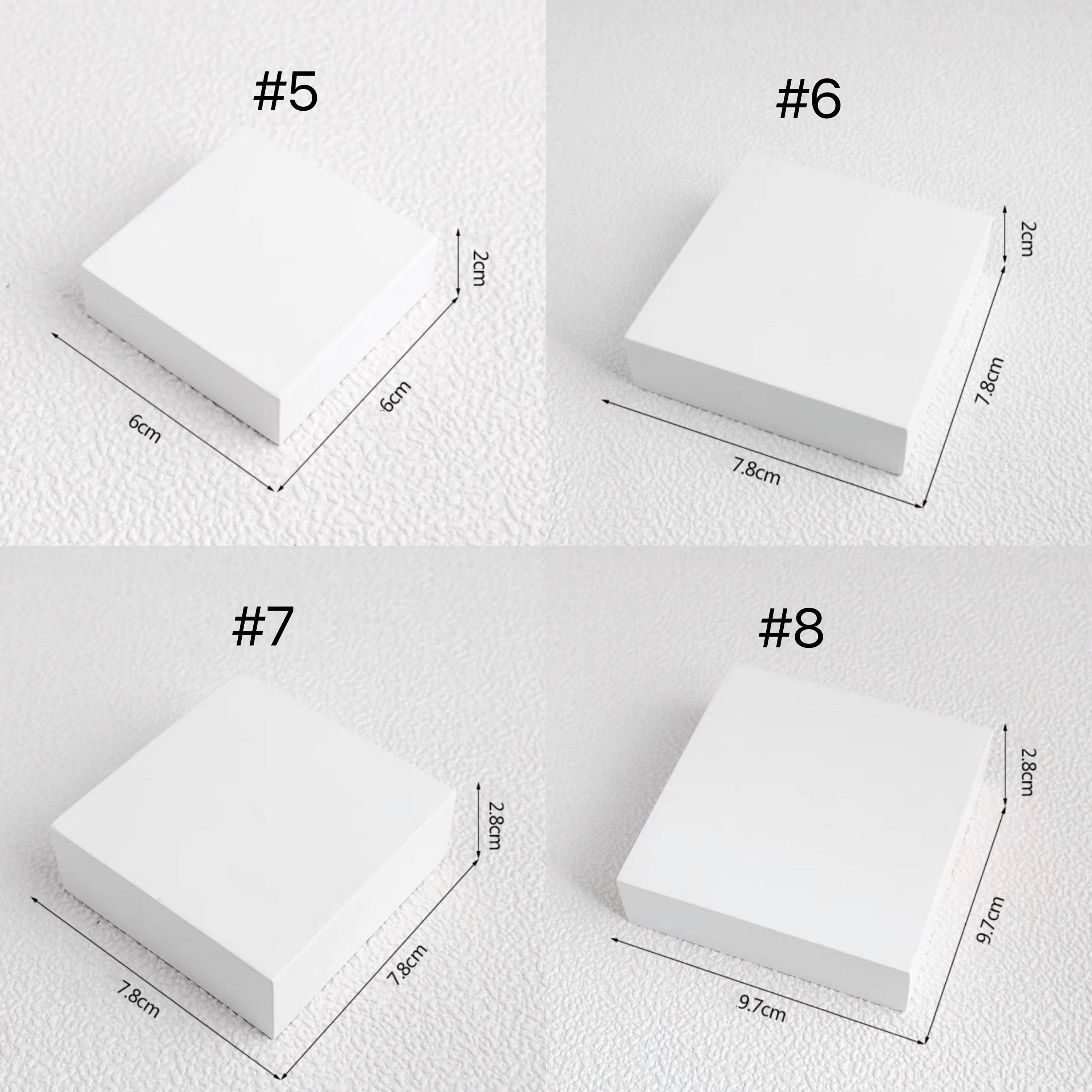 #5

2cm

6cm

6cm

#6

2cm

7.8cm

7.8cm

#7

2.8cm

7.8cm

7.8cm

#8

2.8cm

9.7cm

9.7cm