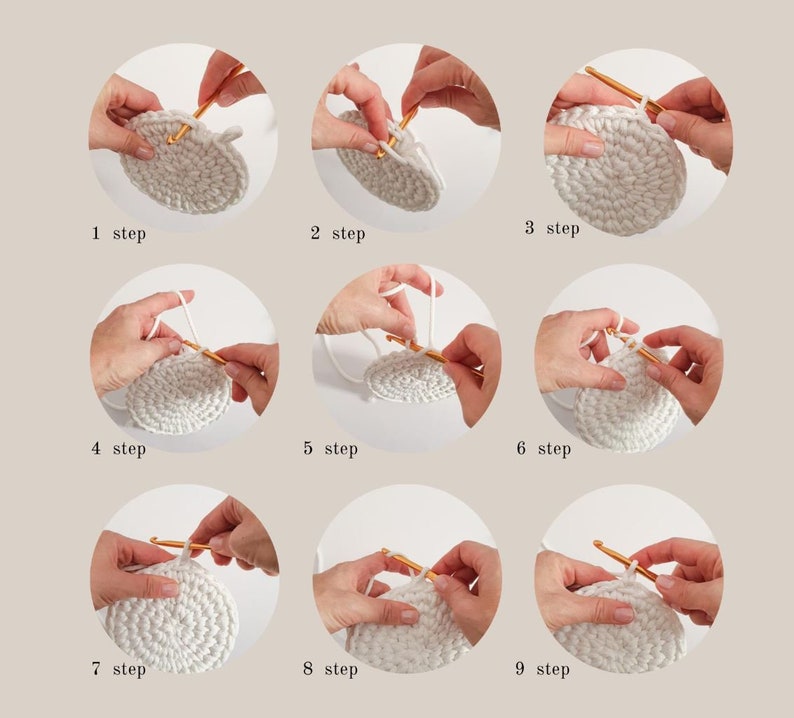 1 step

2 step

3 step

4 step

5 step

6 step

7 step

8 step

9 step