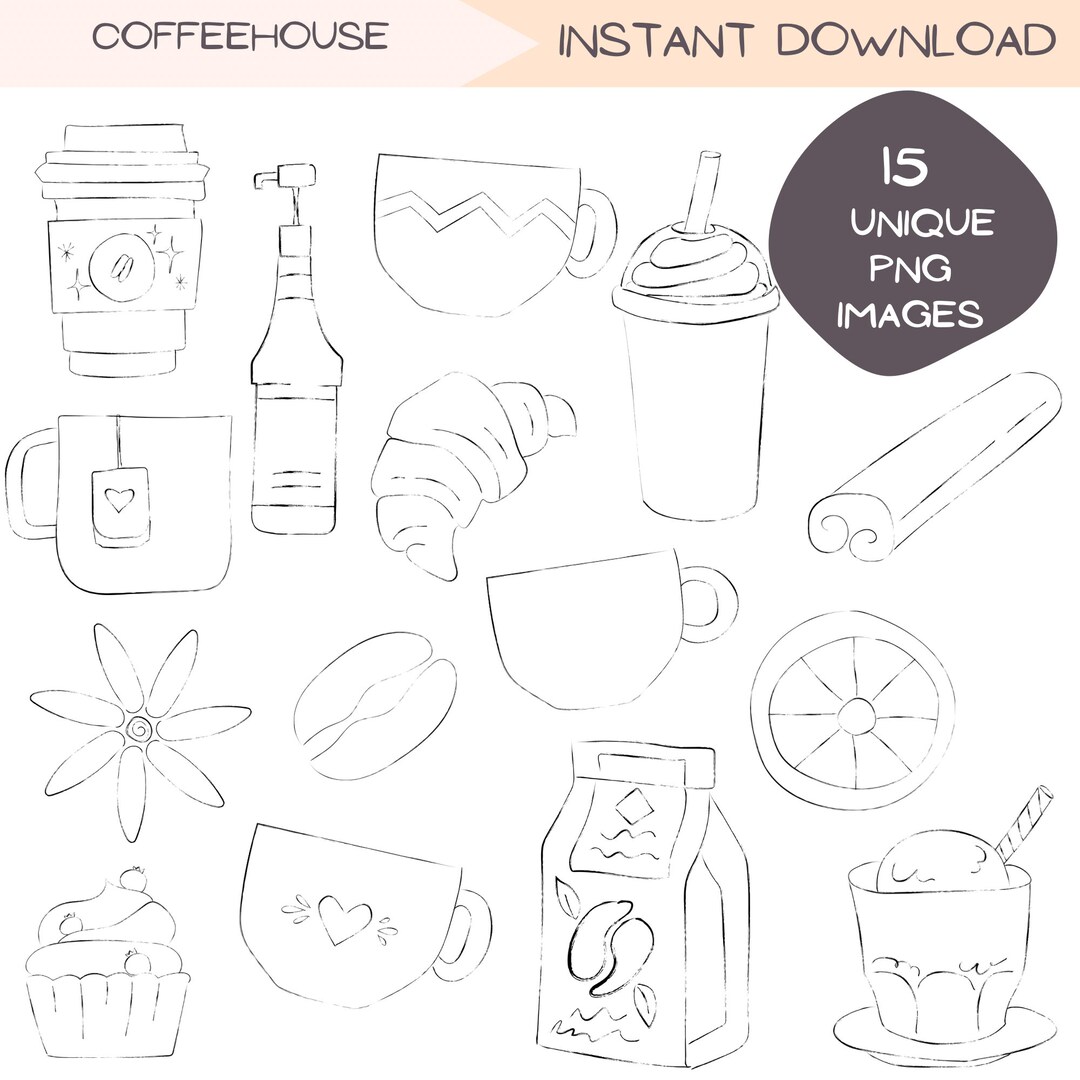 COFFEEHOUSE

INSTANT DOWNLOAD

15
UNIQUE
PNG
IMAGES