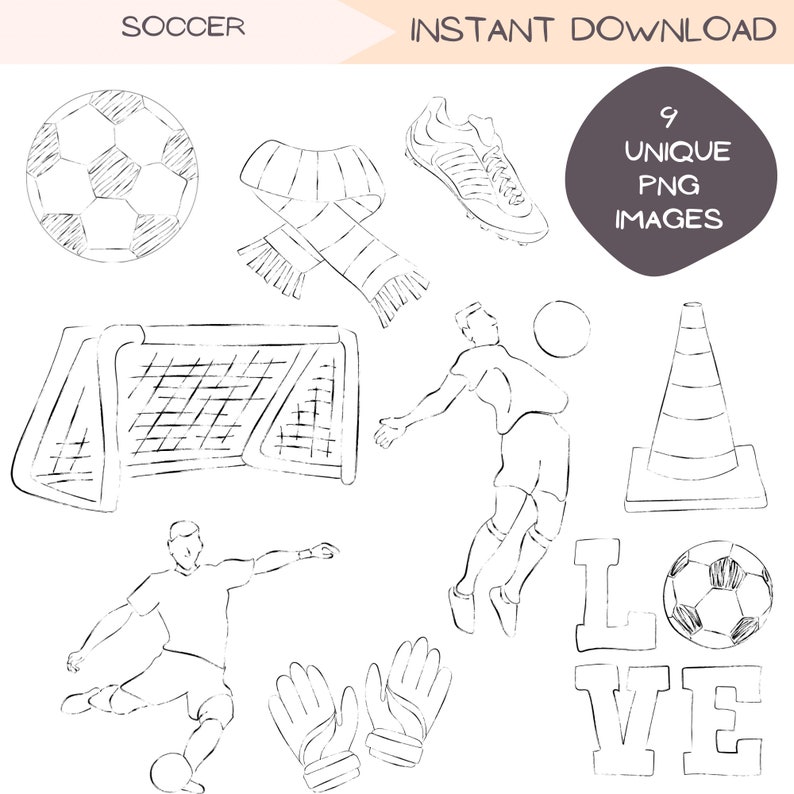 SOCCER

INSTANT DOWNLOAD

9 UNIQUE PNG IMAGES

L VE