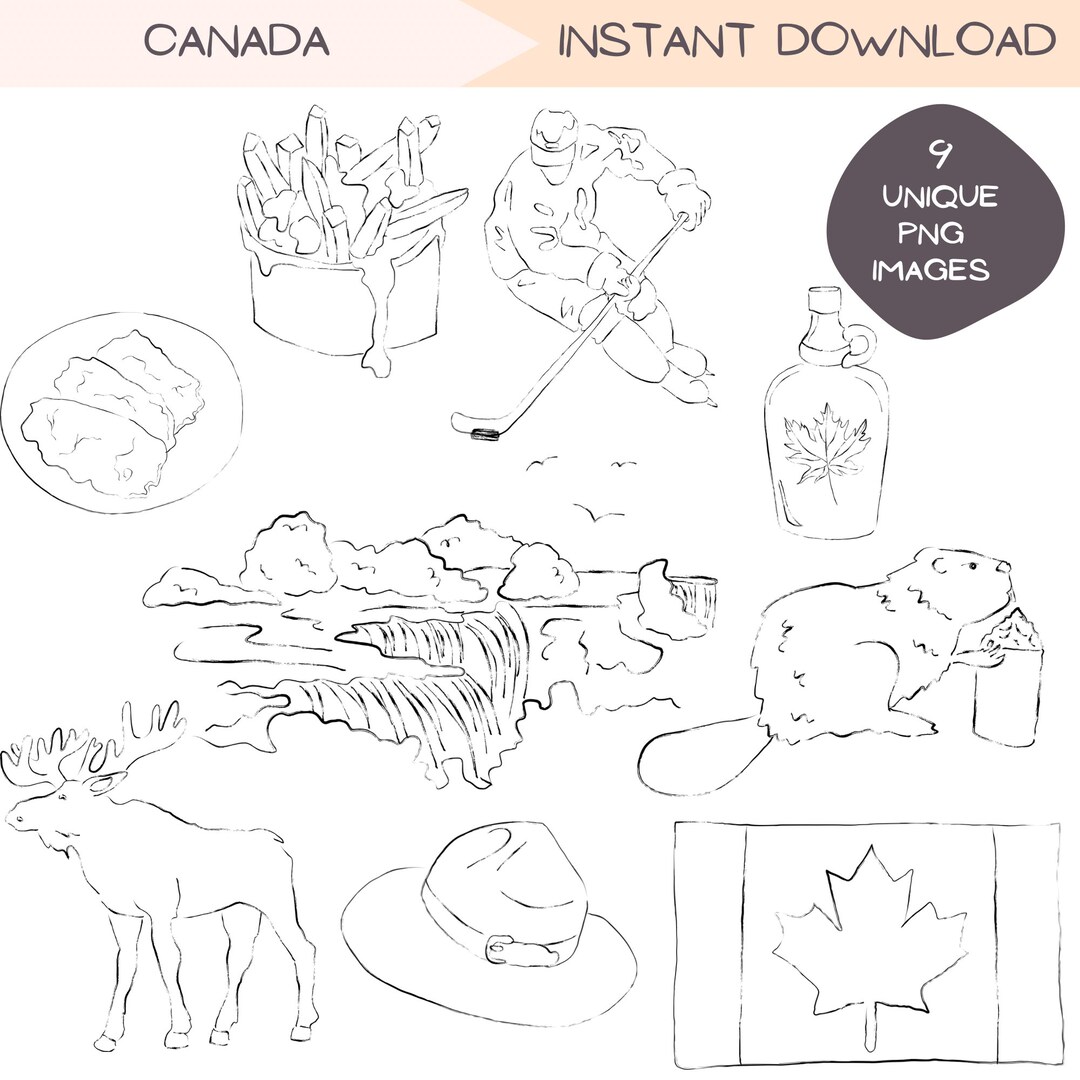 CANADA

INSTANT DOWNLOAD

9
UNIQUE
PNG
IMAGES