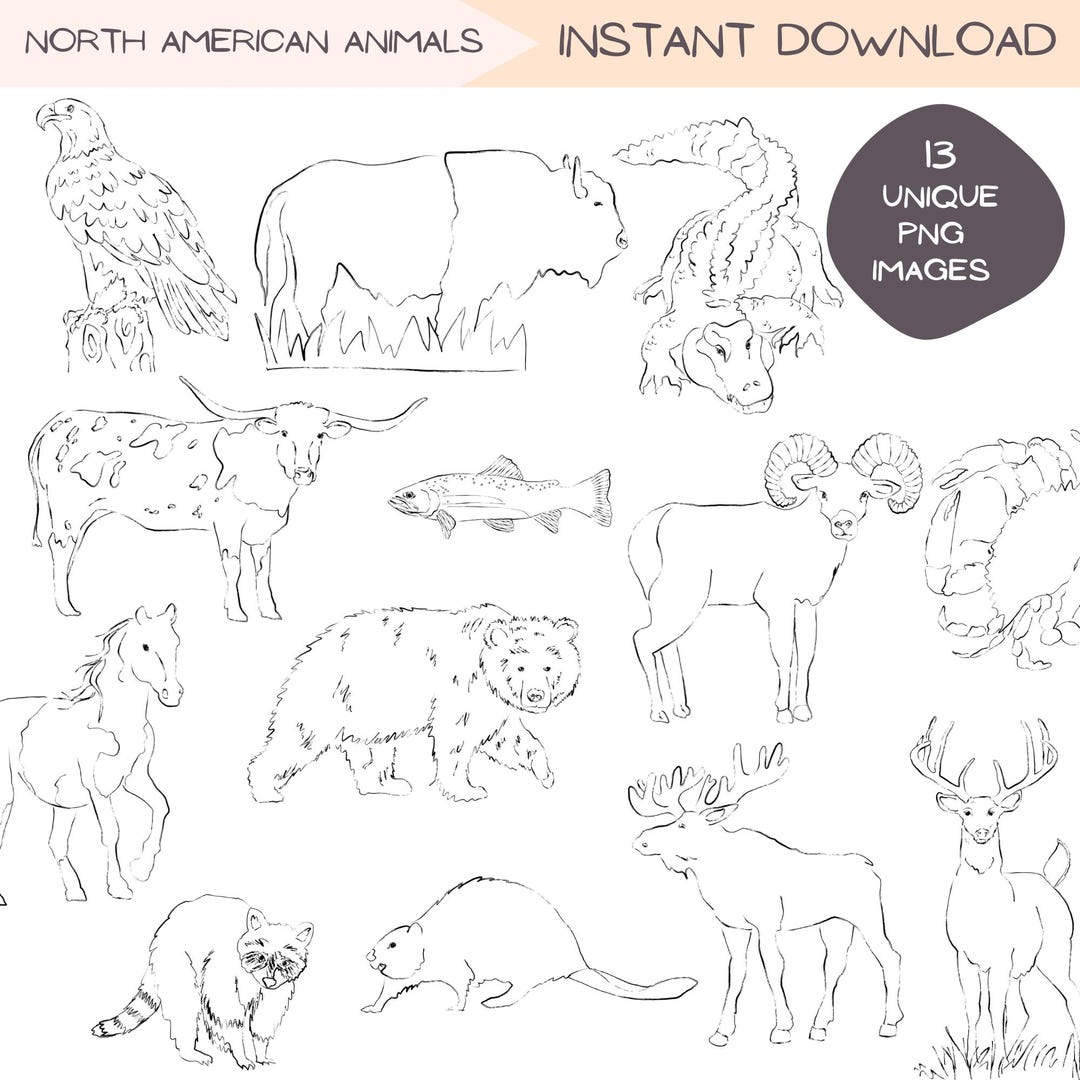 NORTH AMERICAN ANIMALS

INSTANT DOWNLOAD

13 UNIQUE PNG IMAGES