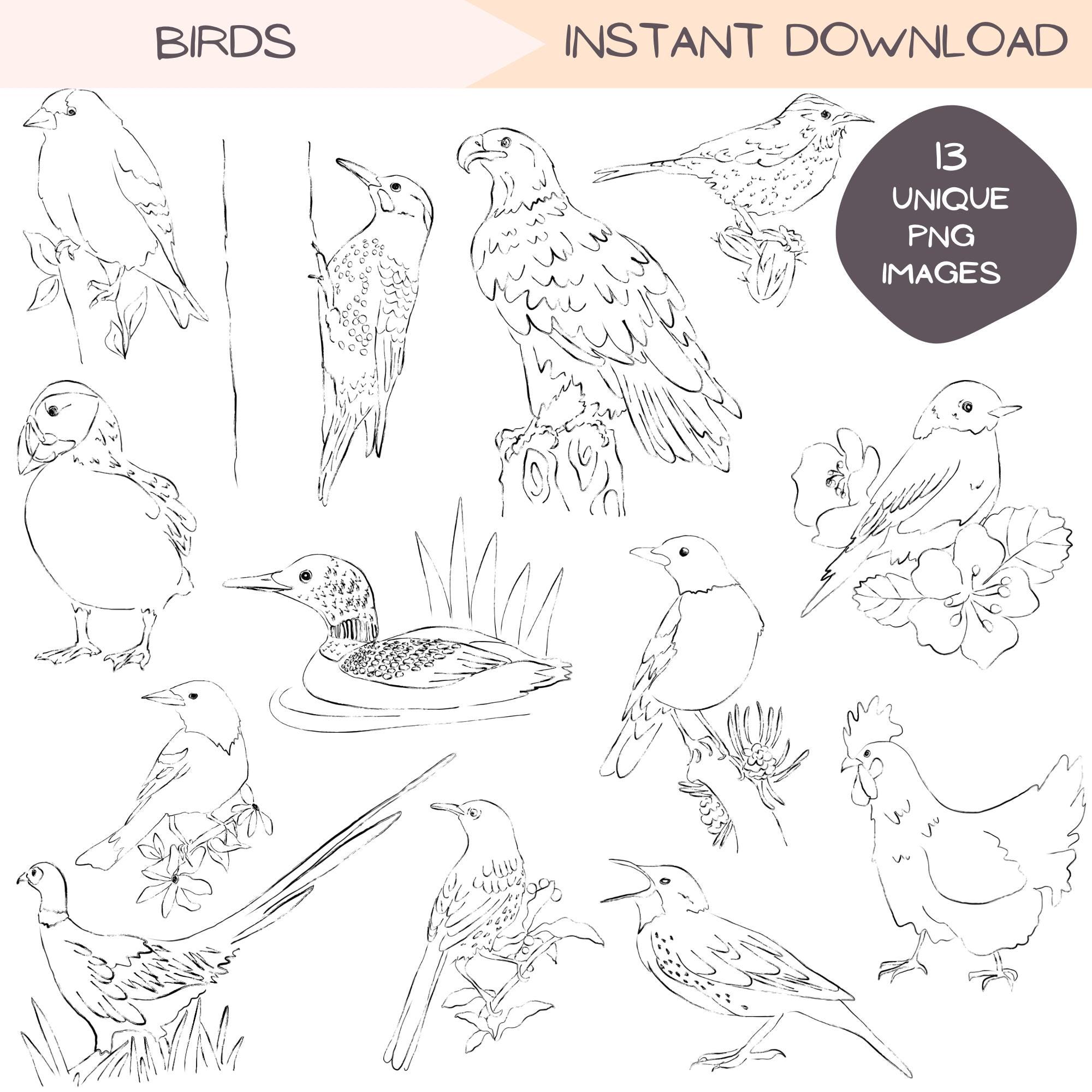 BIRDS

INSTANT DOWNLOAD

13
UNIQUE
PNG
IMAGES