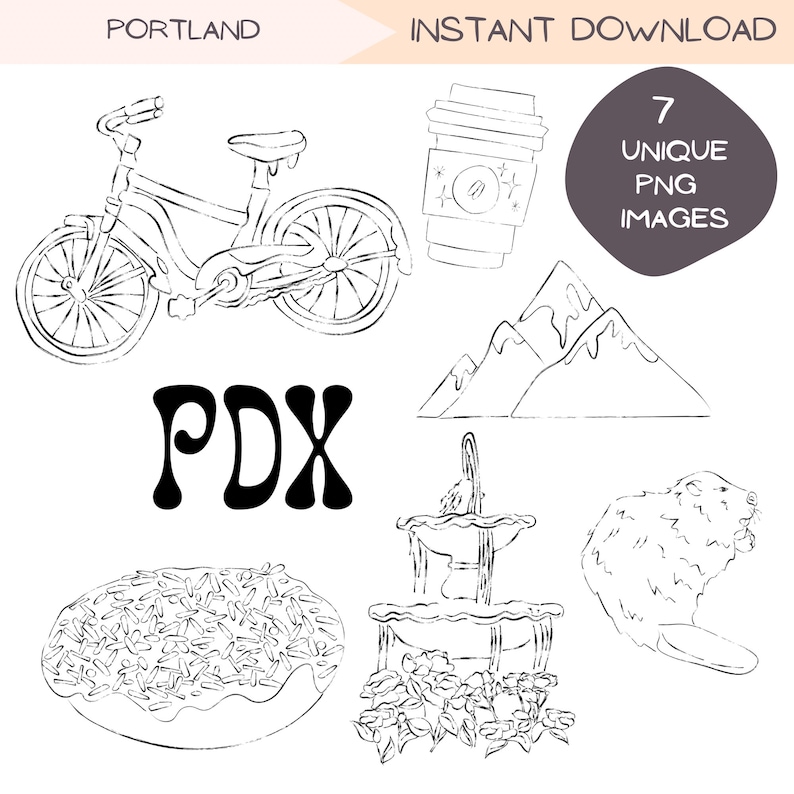 PORTLAND

INSTANT DOWNLOAD

7 UNIQUE PNG IMAGES

PDX