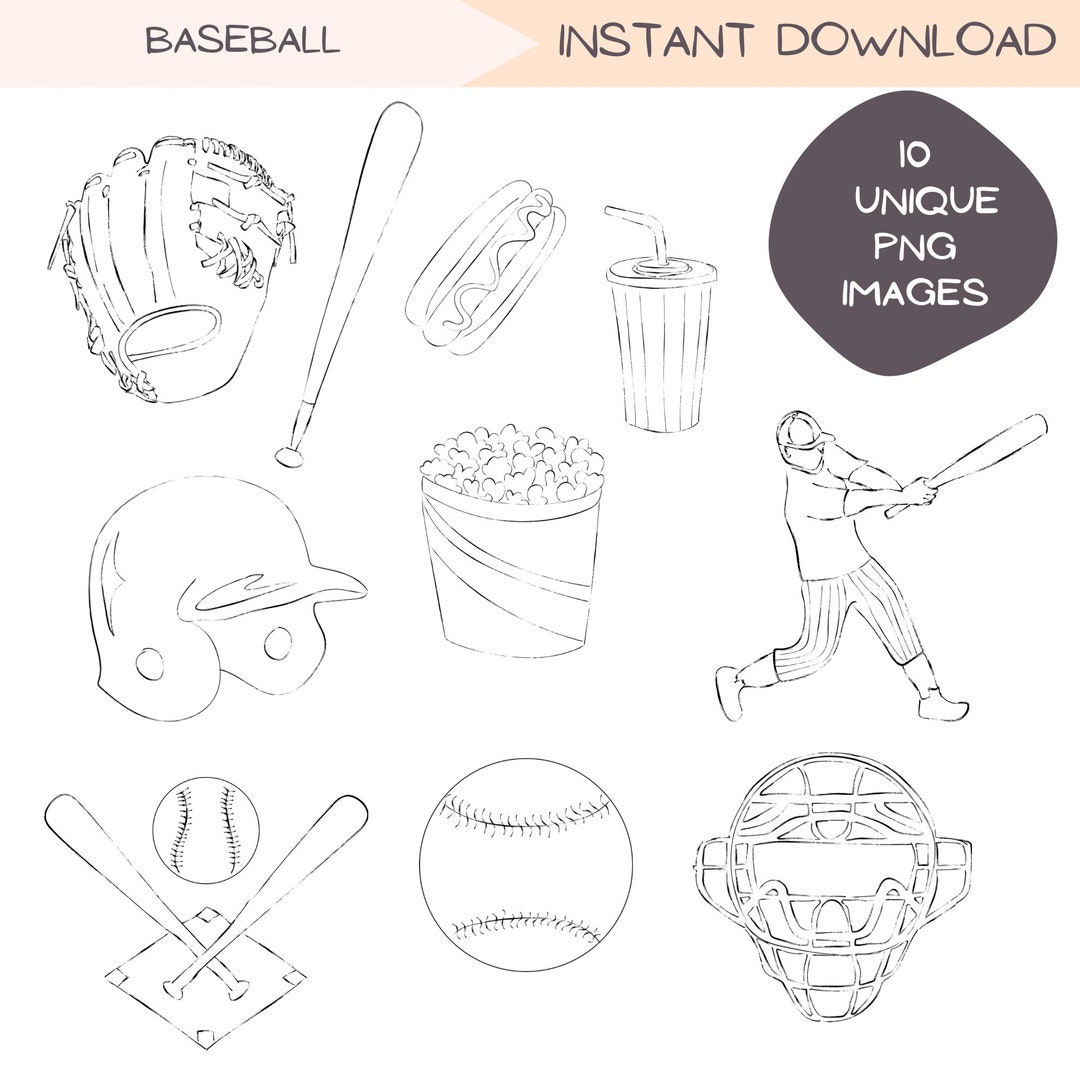 BASEBALL

INSTANT DOWNLOAD

10 UNIQUE PNG IMAGES