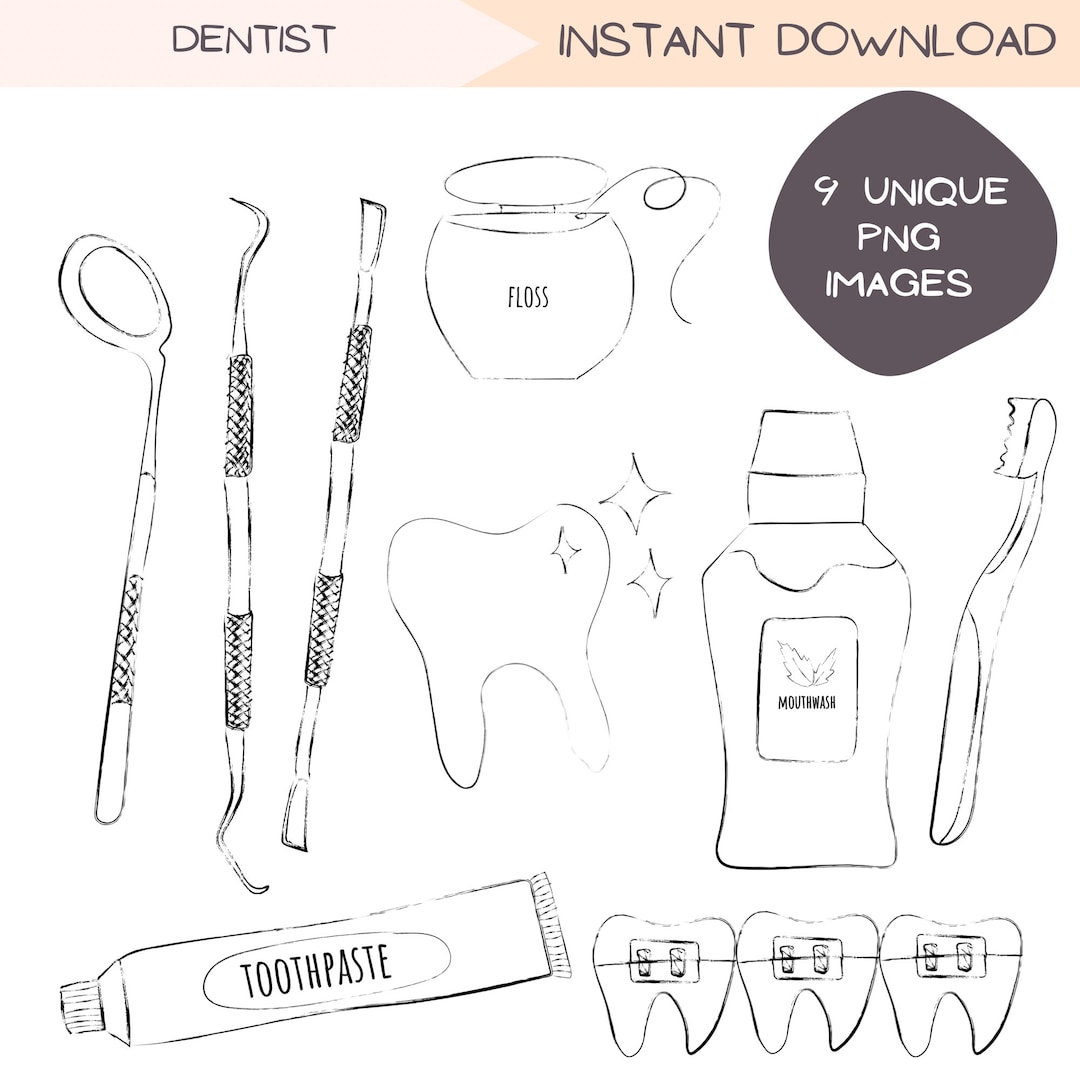 DENTIST

INSTANT DOWNLOAD

9 UNIQUE PNG IMAGES

FLOSS

MOUTHWASH

TOOTHPASTE