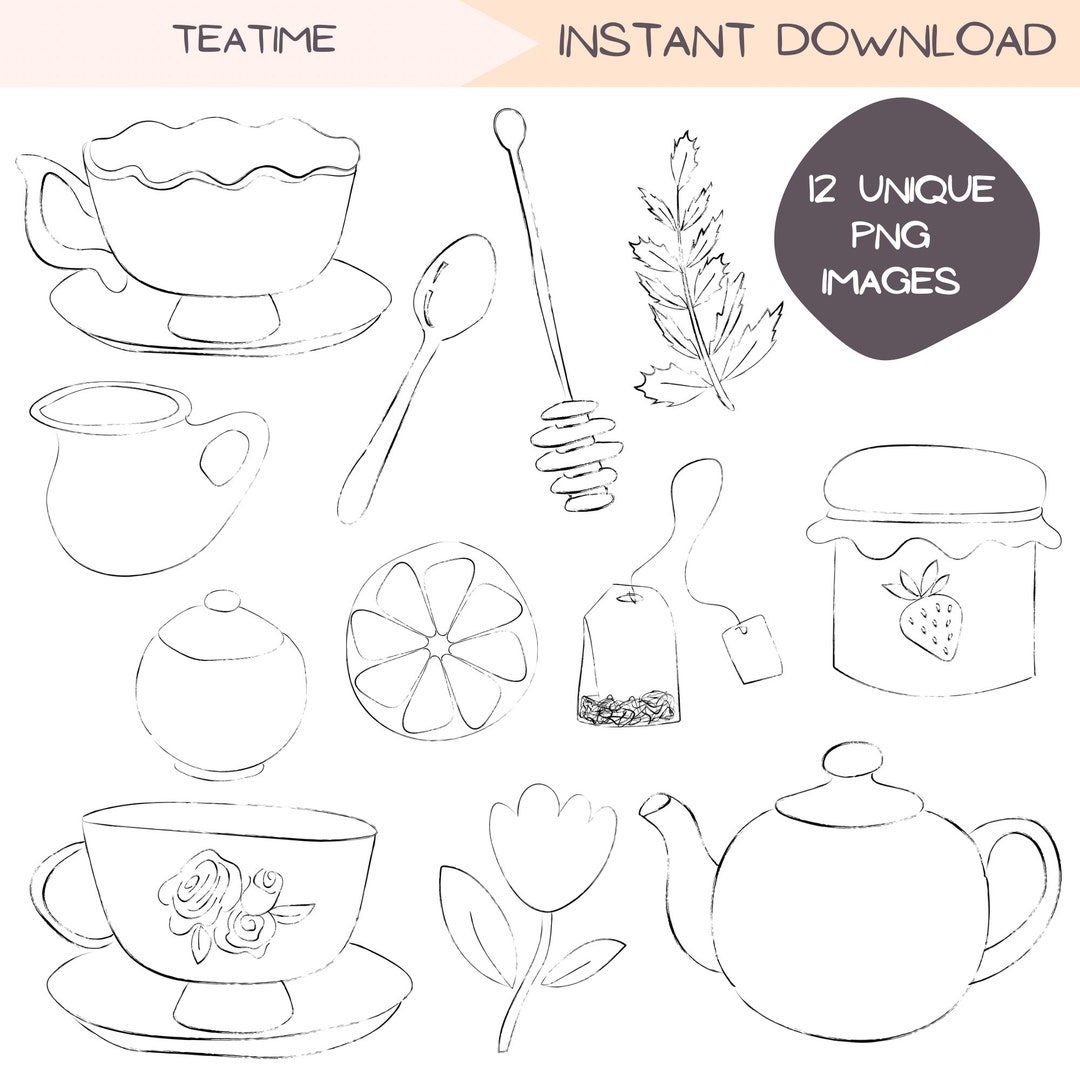 TEATIME

INSTANT DOWNLOAD

12 UNIQUE PNG IMAGES