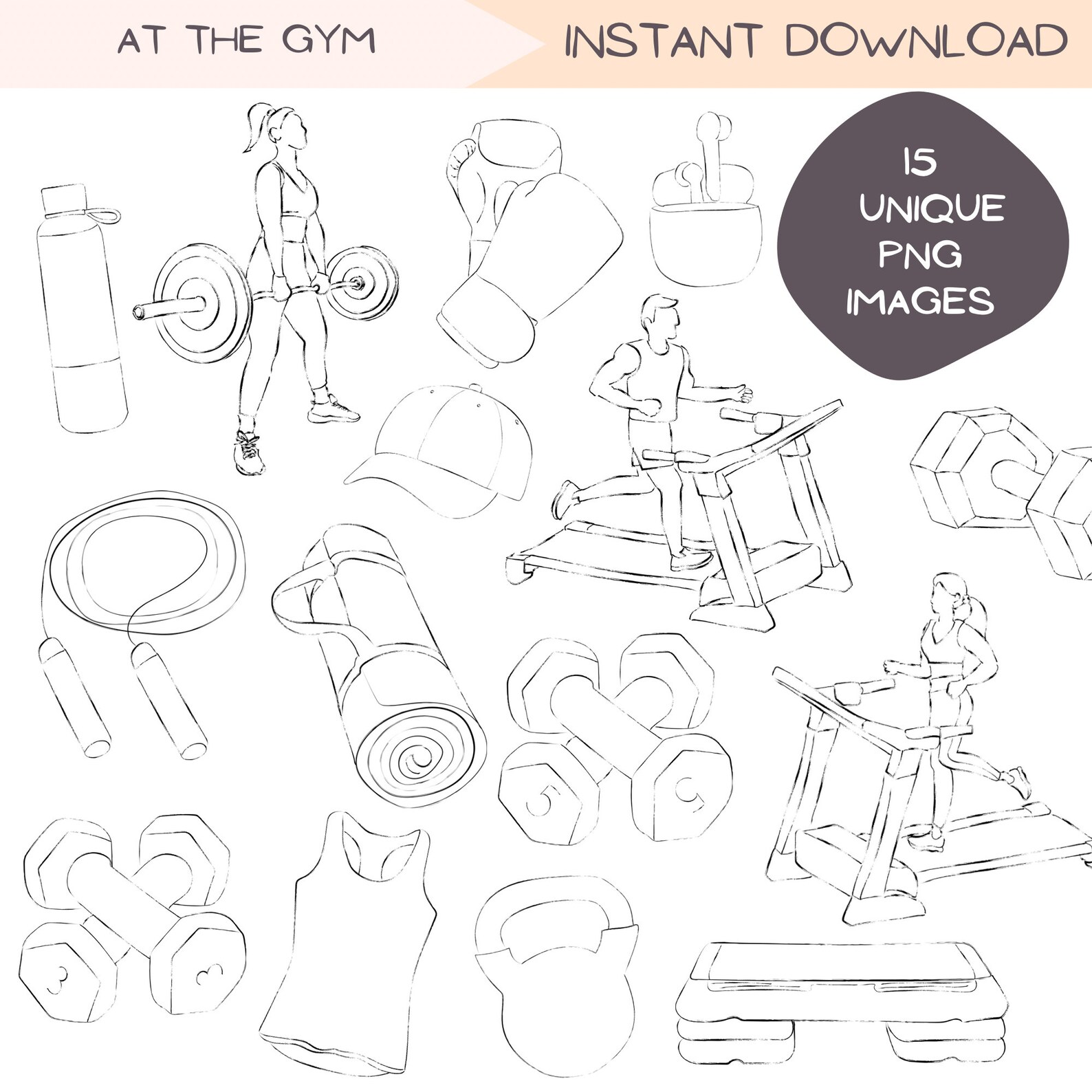 AT THE GYM

INSTANT DOWNLOAD

15 UNIQUE PNG IMAGES

5

5

3

3