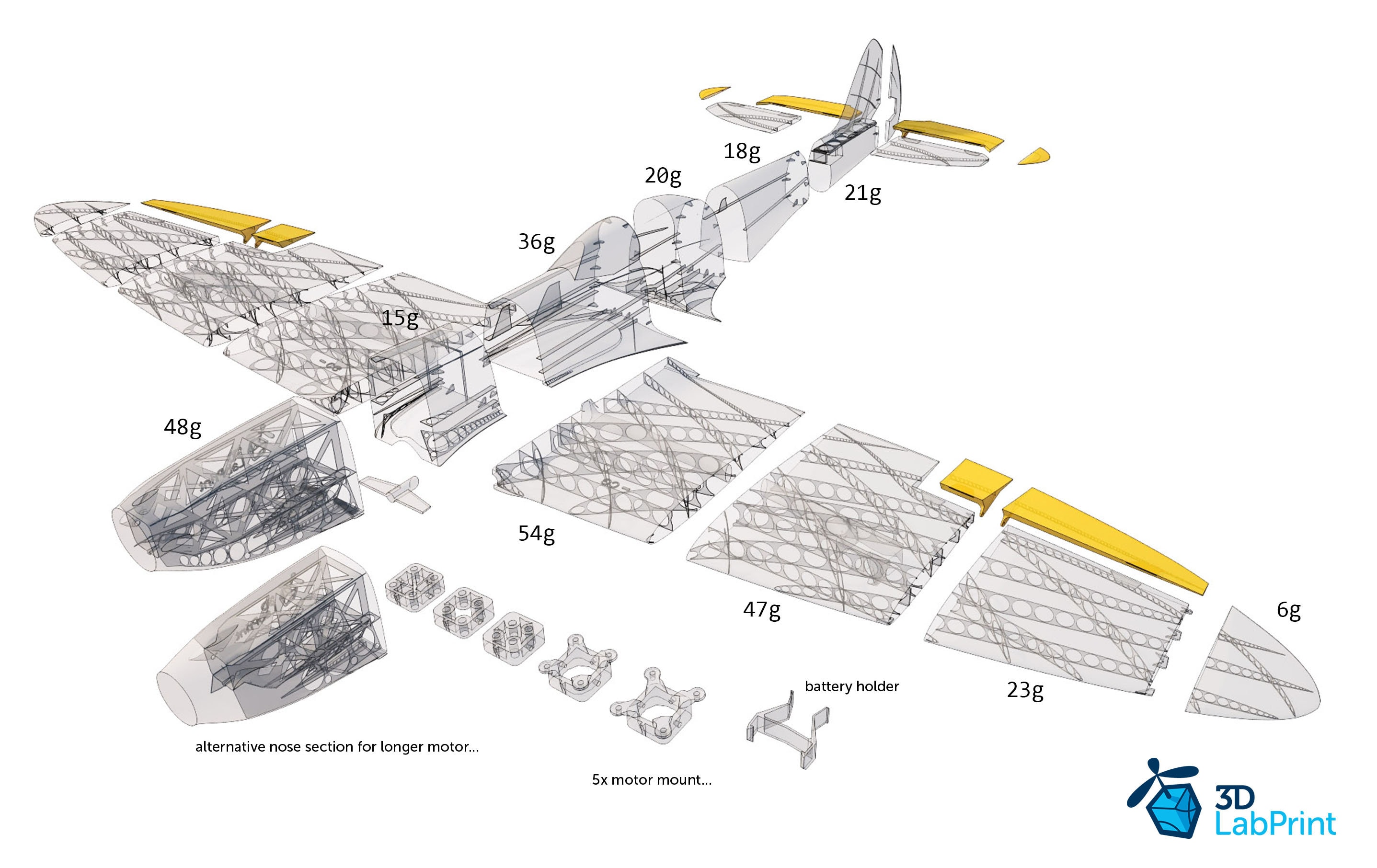 18g

20g

21g

36g

15g

48g

54g

47g

6g

23g

battery holder

alternative nose section for longer motor...

5x motor mount...

3D LabPrint