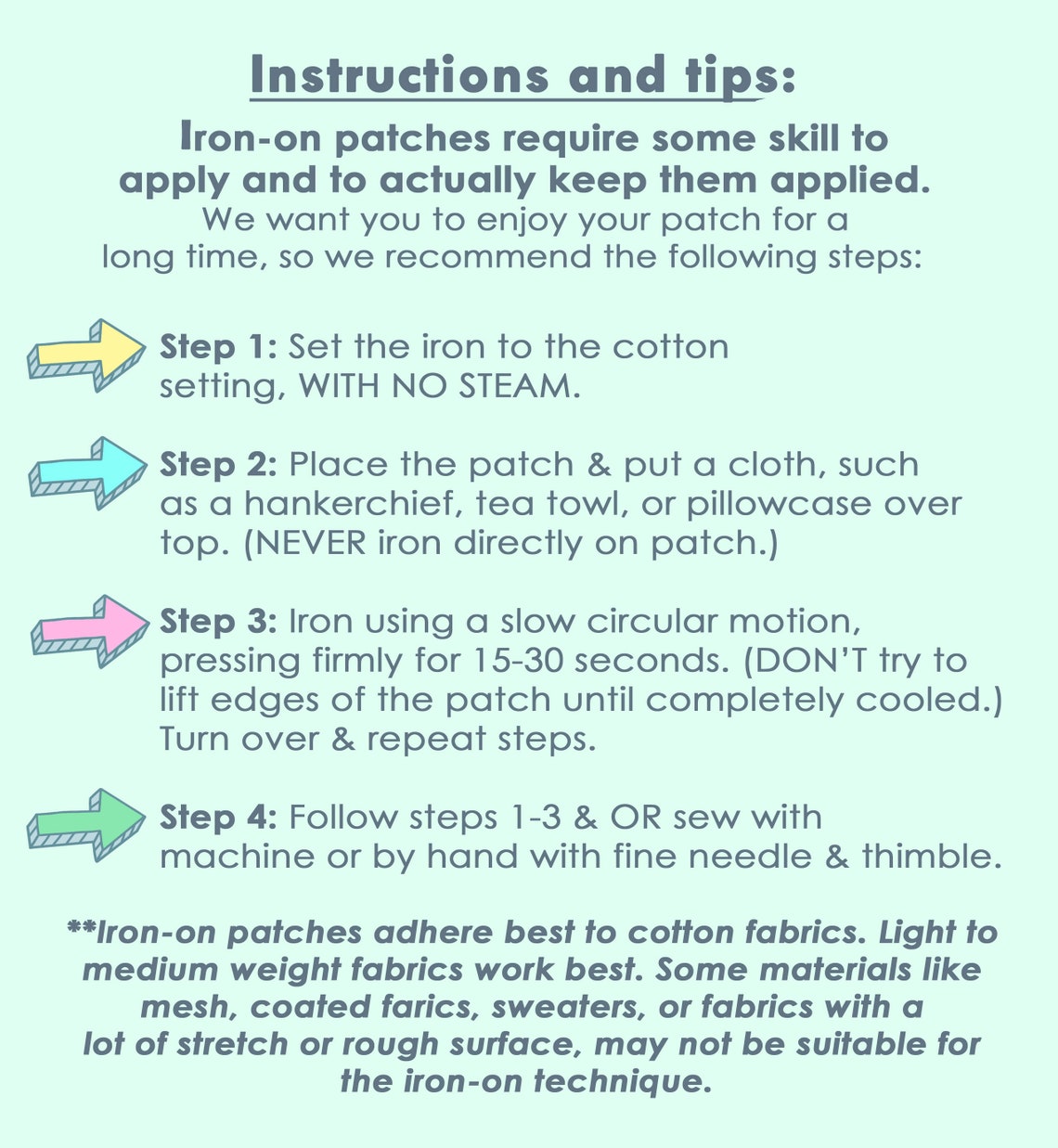 Instructions and tips:

Iron-on patches require some skill to apply and to actually keep them applied.
We want you to enjoy your patch for a long time, so we recommend the following steps:

Step 1: Set the iron to the cotton setting, WITH NO STEAM.

Step 2: Place the patch & put a cloth, such as a hankerchief, tea towl, or pillowcase over top. (NEVER iron directly on patch.)

Step 3: Iron using a slow circular motion, pressing firmly for 15-30 seconds. (DON'T try to lift edges of the patch until completely cooled.) Turn over & repeat steps.

Step 4: Follow steps 1-3 & OR sew with machine or by hand with fine needle & thimble.

**Iron-on patches adhere best to cotton fabrics. Light to medium weight fabrics work best. Some materials like mesh, coated farics, sweaters, or fabrics with a lot of stretch or rough surface, may not be suitable for the iron-on technique.