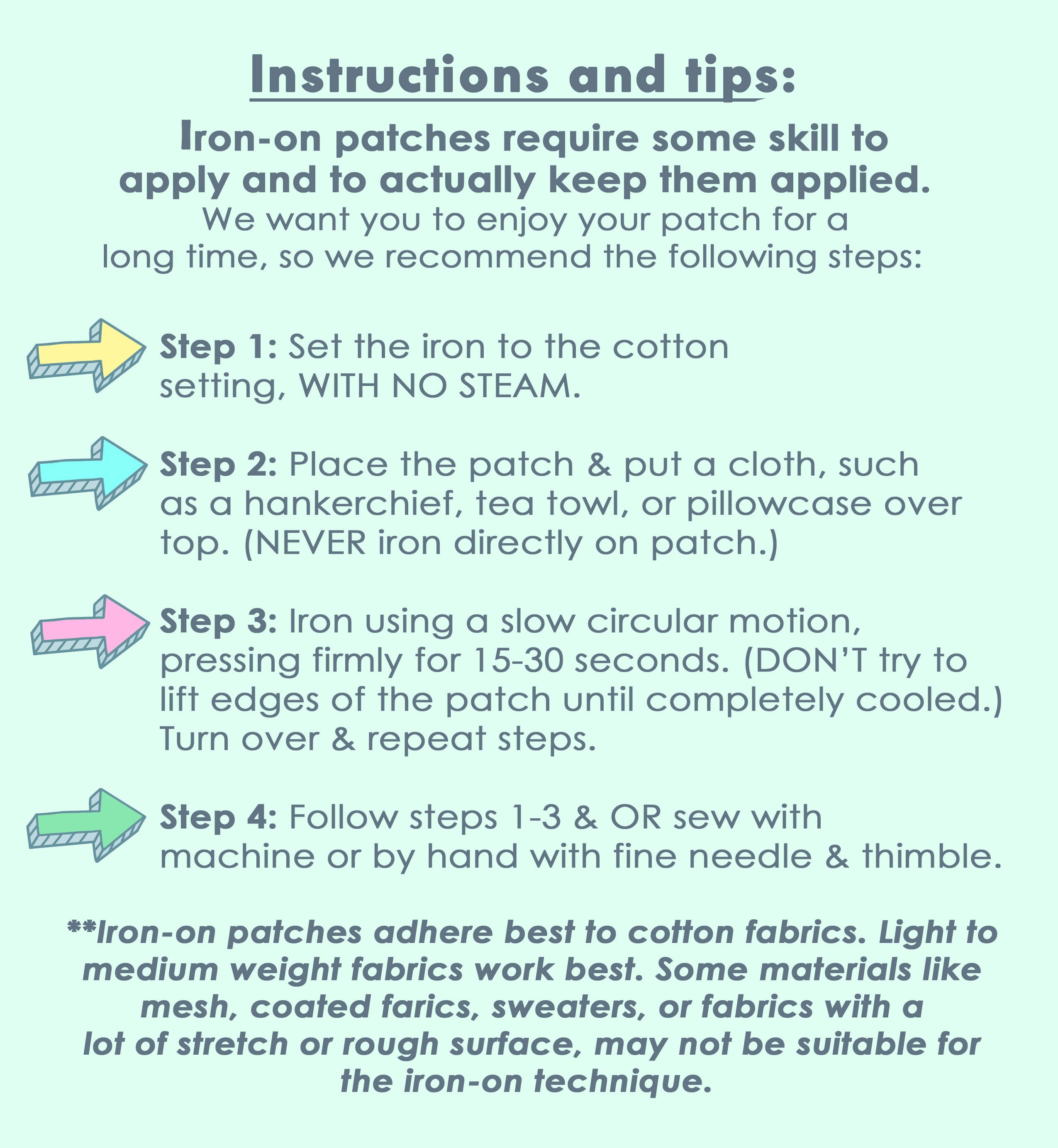 Instructions and tips:

Iron-on patches require some skill to apply and to actually keep them applied.
We want you to enjoy your patch for a long time, so we recommend the following steps:

Step 1: Set the iron to the cotton setting, WITH NO STEAM.

Step 2: Place the patch & put a cloth, such as a hankerchief, tea towl, or pillowcase over top. (NEVER iron directly on patch.)

Step 3: Iron using a slow circular motion, pressing firmly for 15-30 seconds. (DON'T try to lift edges of the patch until completely cooled.) Turn over & repeat steps.

Step 4: Follow steps 1-3 & OR sew with machine or by hand with fine needle & thimble.

**Iron-on patches adhere best to cotton fabrics. Light to medium weight fabrics work best. Some materials like mesh, coated farics, sweaters, or fabrics with a lot of stretch or rough surface, may not be suitable for the iron-on technique.