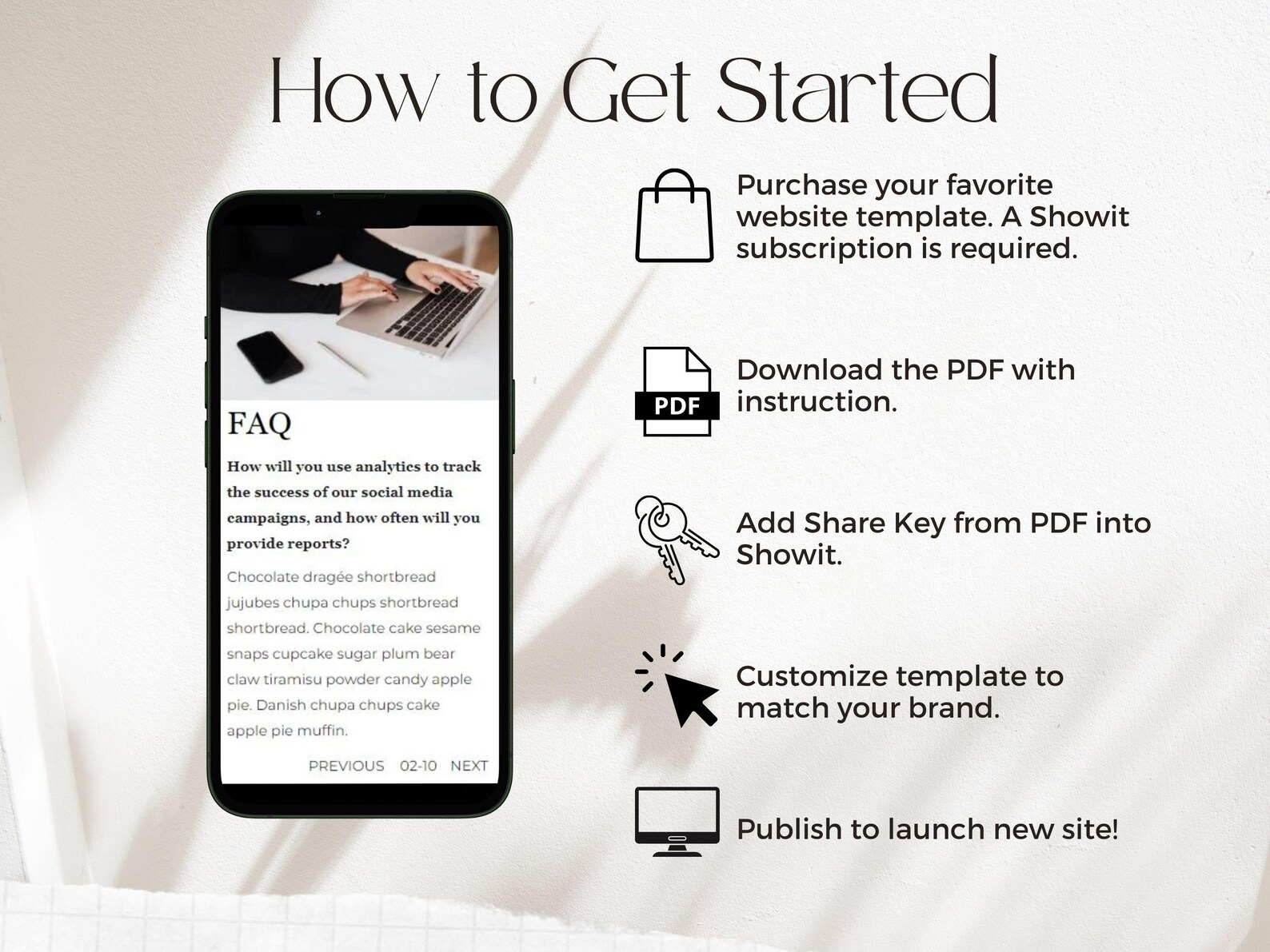 How to Get Started

FAQ

How will you use analytics to track the success of our social media campaigns, and how often will you provide reports?

Chocolate dragée shortbread jujubes chupa chups shortbread shortbread. Chocolate cake sesame snaps cupcake sugar plum bear claw tiramisu powder candy apple pie. Danish chupa chups cake apple pie muffin.

PREVIOUS 02-10 NEXT

Purchase your favorite website template. A Showit subscription is required.

PDF

Download the PDF with instruction.

Add Share Key from PDF into Showit.

Customize template to match your brand.

Publish to launch new site!