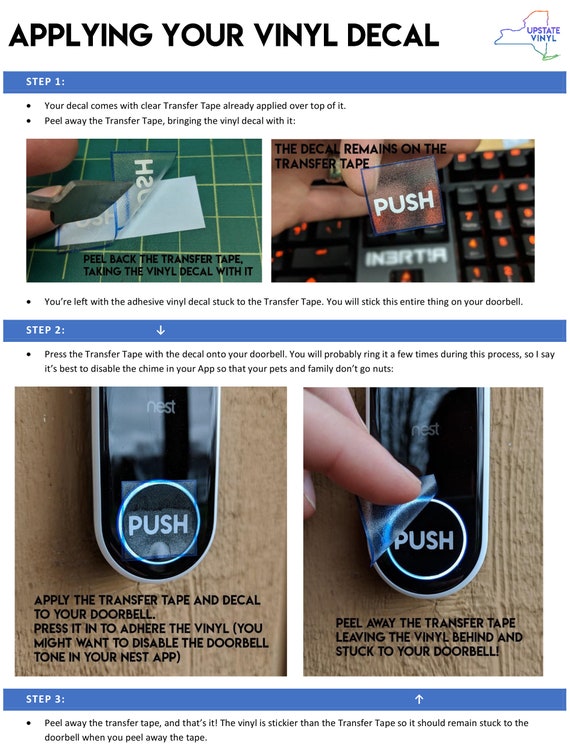 APPLYING YOUR VINYL DECAL

UPSTATE VINYL

STEP 1:

• Your decal comes with clear Transfer Tape already applied over top of it.
• Peel away the Transfer Tape, bringing the vinyl decal with it:

PUSH

PEEL BACK THE TRANSFER TAPE, TAKING THE VINYL DECAL WITH IT

THE DECAL REMAINS ON THE TRANSFER TAPE

PUSH

INERTIA

• You're left with the adhesive vinyl decal stuck to the Transfer Tape. You will stick this entire thing on your doorbell.

STEP 2: ↓

• Press the Transfer Tape with the decal onto your doorbell. You will probably ring it a few times during this process, so I say it's best to disable the chime in your App so that your pets and family don't go nuts:

nest

PUSH

APPLY THE TRANSFER TAPE AND DECAL TO YOUR DOORBELL. PRESS IT IN TO ADHERE THE VINYL (YOU MIGHT WANT TO DISABLE THE DOORBELL TONE IN YOUR NEST APP)

nest

PUSH

PEEL AWAY THE TRANSFER TAPE LEAVING THE VINYL BEHIND AND STUCK TO YOUR DOORBELL!

STEP 3: ↑

• Peel away the transfer tape, and that's it! The vinyl is stickier than the Transfer Tape so it should remain stuck to the doorbell when you peel away the tape.