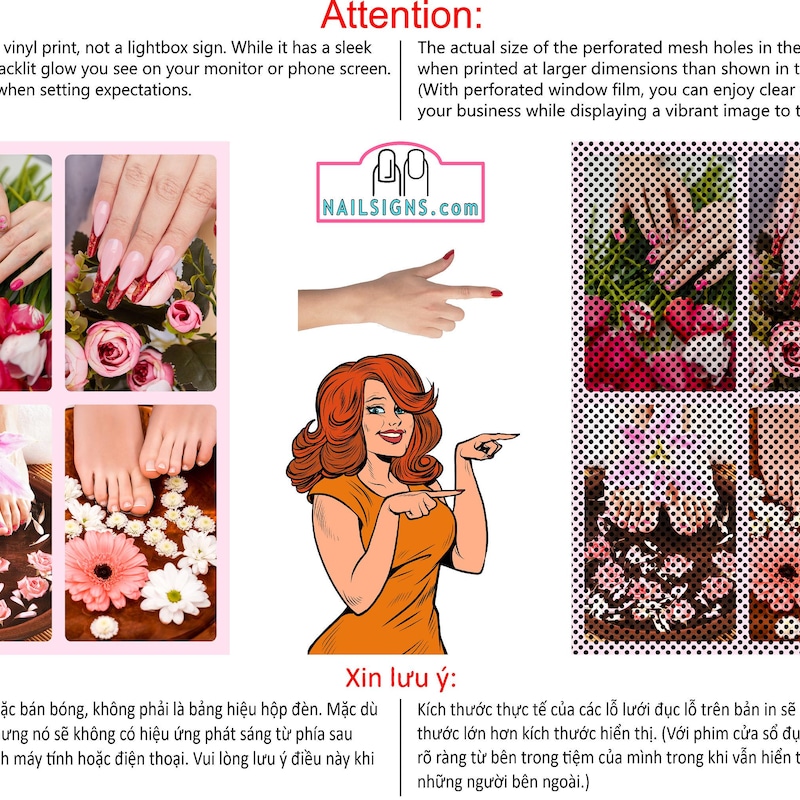 Attention:

vinyl print, not a lightbox sign. While it has a sleek acklit glow you see on your monitor or phone screen. when setting expectations.

The actual size of the perforated mesh holes in the when printed at larger dimensions than shown in t (With perforated window film, you can enjoy clear your business while displaying a vibrant image to t

NAILSIGNS.com

Xin lưu ý:

ặc bán bóng, không phải là bảng hiệu hộp đèn. Mặc dù ưng nó sẽ không có hiệu ứng phát sáng từ phía sau h máy tính hoặc điện thoại. Vui lòng lưu ý điều này khi

Kích thước thực tế của các lỗ lưới đục lỗ trên bản in sẽ thước lớn hơn kích thước hiển thị. (Với phim cửa sổ đụ rõ ràng từ bên trong tiệm của mình trong khi vẫn hiển t những người bên ngoài.)