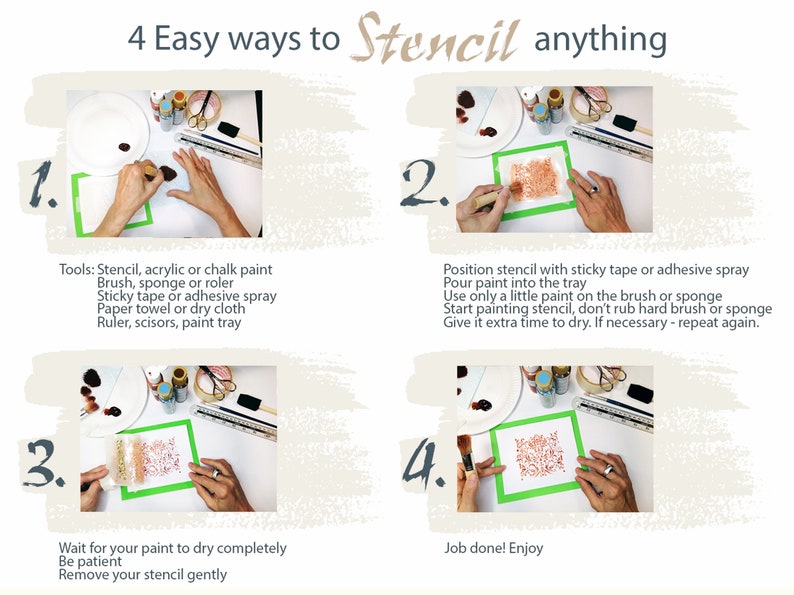 4 Easy ways to Stencil anything

1.

Tools: Stencil, acrylic or chalk paint
Brush, sponge or roler
Sticky tape or adhesive spray
Paper towel or dry cloth
Ruler, scisors, paint tray

2.

Position stencil with sticky tape or adhesive spray
Pour paint into the tray
Use only a little paint on the brush or sponge
Start painting stencil, don't rub hard brush or sponge
Give it extra time to dry. If necessary - repeat again.

3.

Wait for your paint to dry completely
Be patient
Remove your stencil gently

4.

Job done! Enjoy