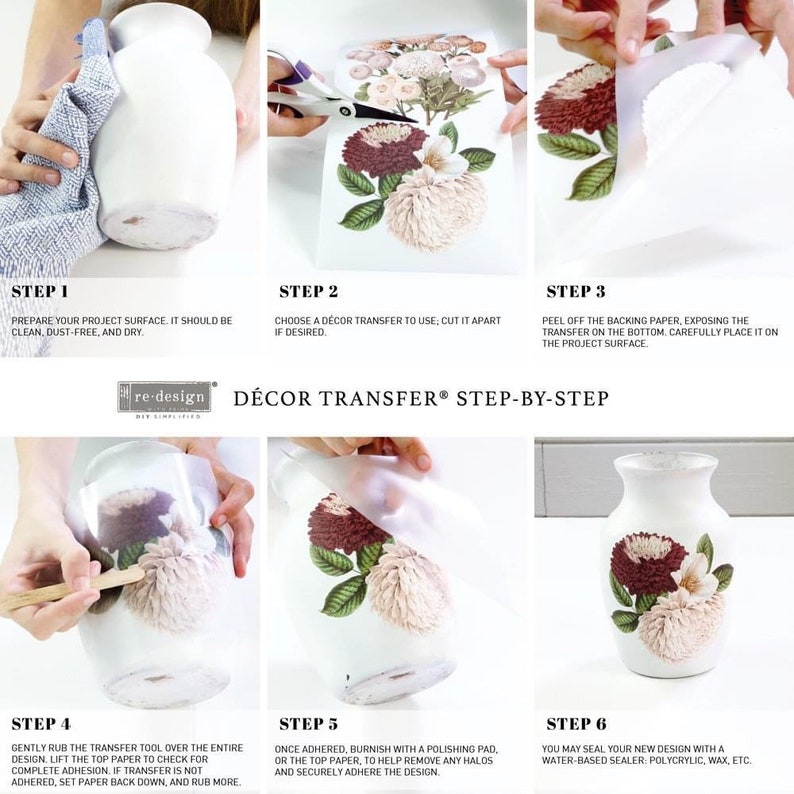 STEP 1

PREPARE YOUR PROJECT SURFACE. IT SHOULD BE CLEAN, DUST-FREE, AND DRY.

STEP 2

CHOOSE A DÉCOR TRANSFER TO USE; CUT IT APART IF DESIRED.

STEP 3

PEEL OFF THE BACKING PAPER, EXPOSING THE TRANSFER ON THE BOTTOM. CAREFULLY PLACE IT ON THE PROJECT SURFACE.

re·design WITH PRIMA DIY SIMPLIFIED

DÉCOR TRANSFER® STEP-BY-STEP

STEP 4

GENTLY RUB THE TRANSFER TOOL OVER THE ENTIRE DESIGN. LIFT THE TOP PAPER TO CHECK FOR COMPLETE ADHESION. IF TRANSFER IS NOT ADHERED, SET PAPER BACK DOWN, AND RUB MORE.

STEP 5

ONCE ADHERED, BURNISH WITH A POLISHING PAD, OR THE TOP PAPER, TO HELP REMOVE ANY HALOS AND SECURELY ADHERE THE DESIGN.

STEP 6

YOU MAY SEAL YOUR NEW DESIGN WITH A WATER-BASED SEALER: POLYCRYLIC, WAX, ETC.