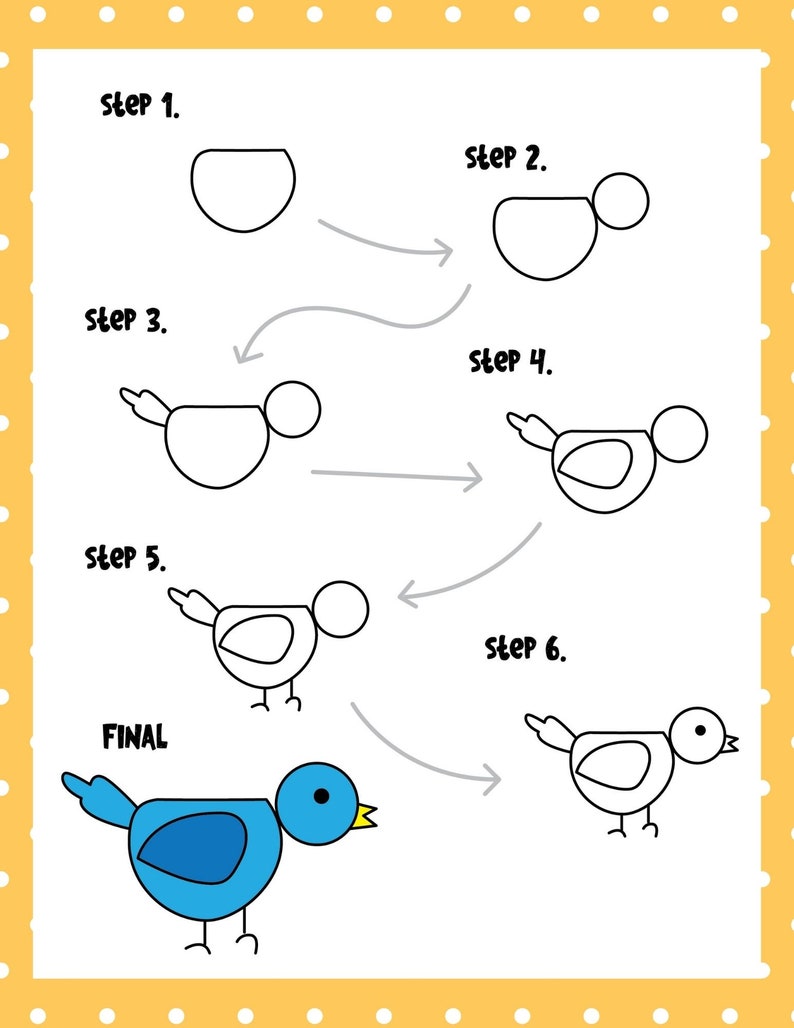 Step 1.

Step 2.

Step 3.

Step 4.

Step 5.

Step 6.

FINAL