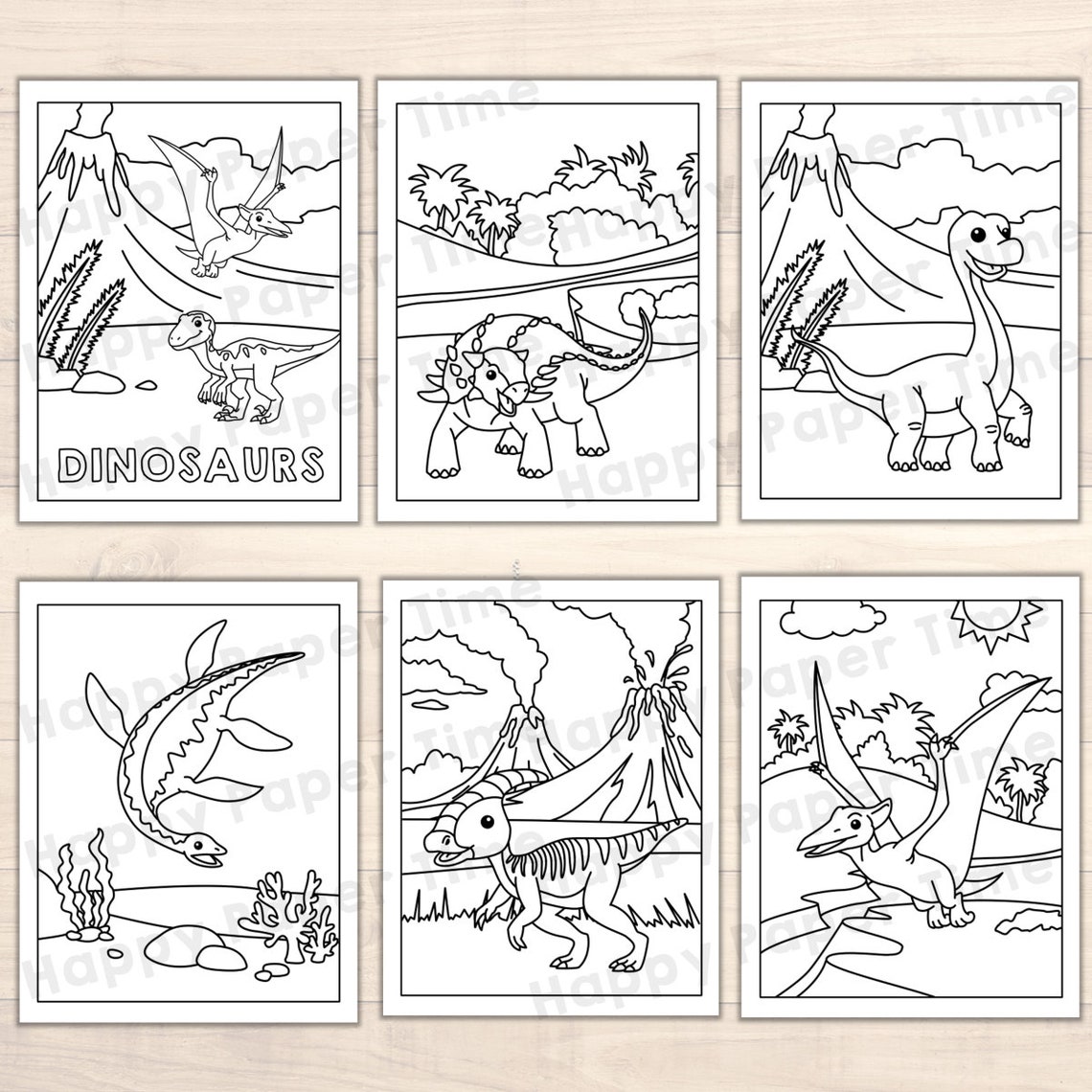 DINOSAURS

Happy Paper Time