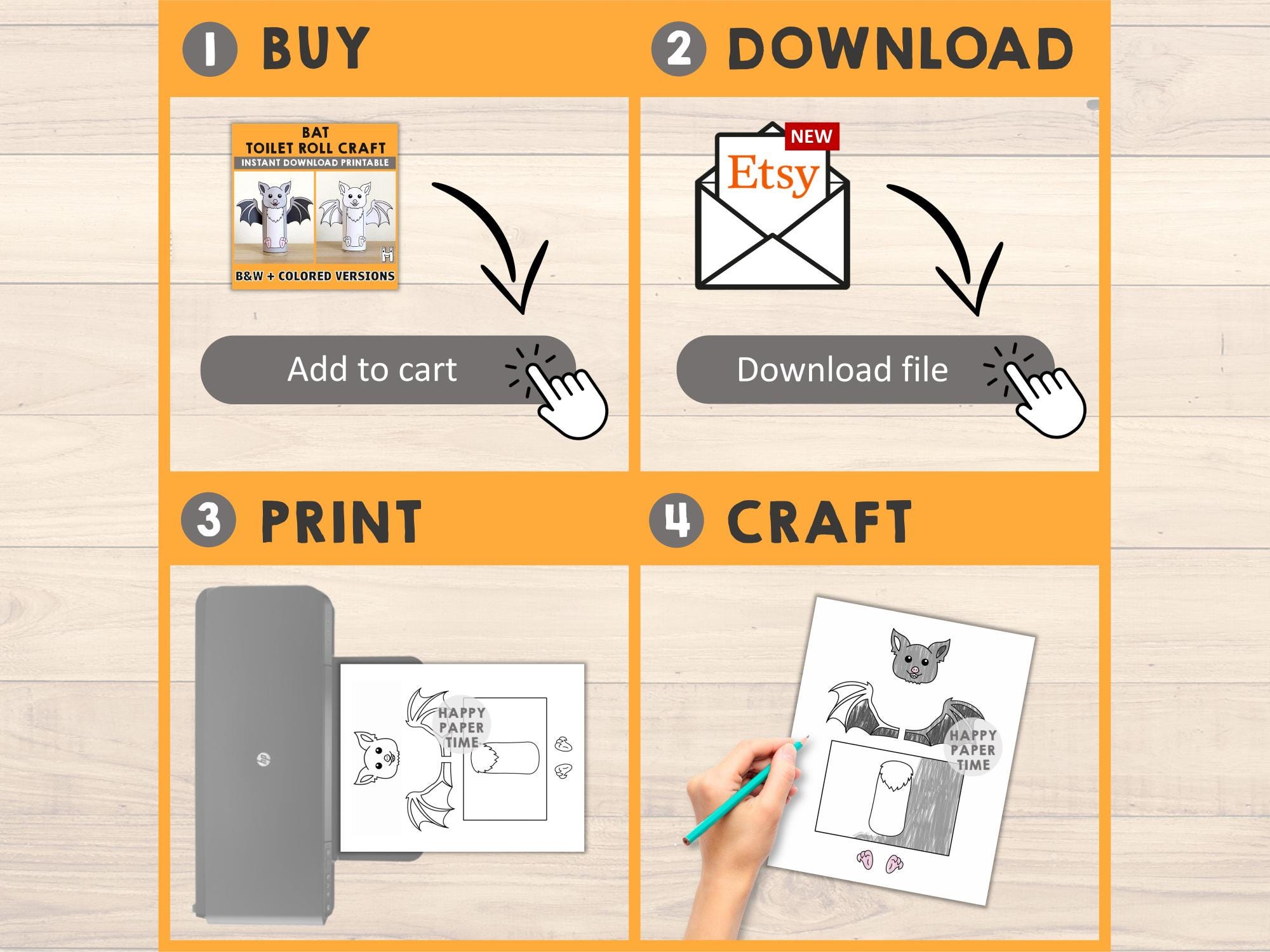 1 BUY

BAT
TOILET ROLL CRAFT
INSTANT DOWNLOAD PRINTABLE

B&W + COLORED VERSIONS

Add to cart

2 DOWNLOAD

NEW
Etsy

Download file

3 PRINT

HAPPY PAPER TIME

4 CRAFT

HAPPY PAPER TIME