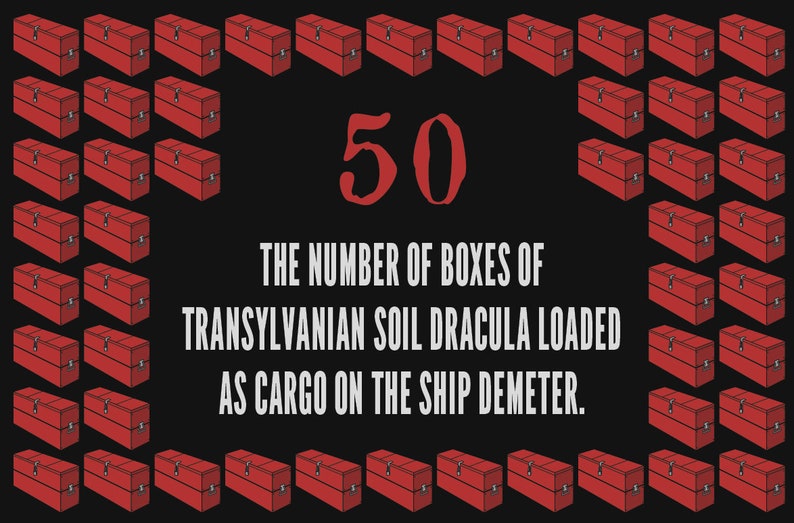 50

THE NUMBER OF BOXES OF TRANSYLVANIAN SOIL DRACULA LOADED AS CARGO ON THE SHIP DEMETER.