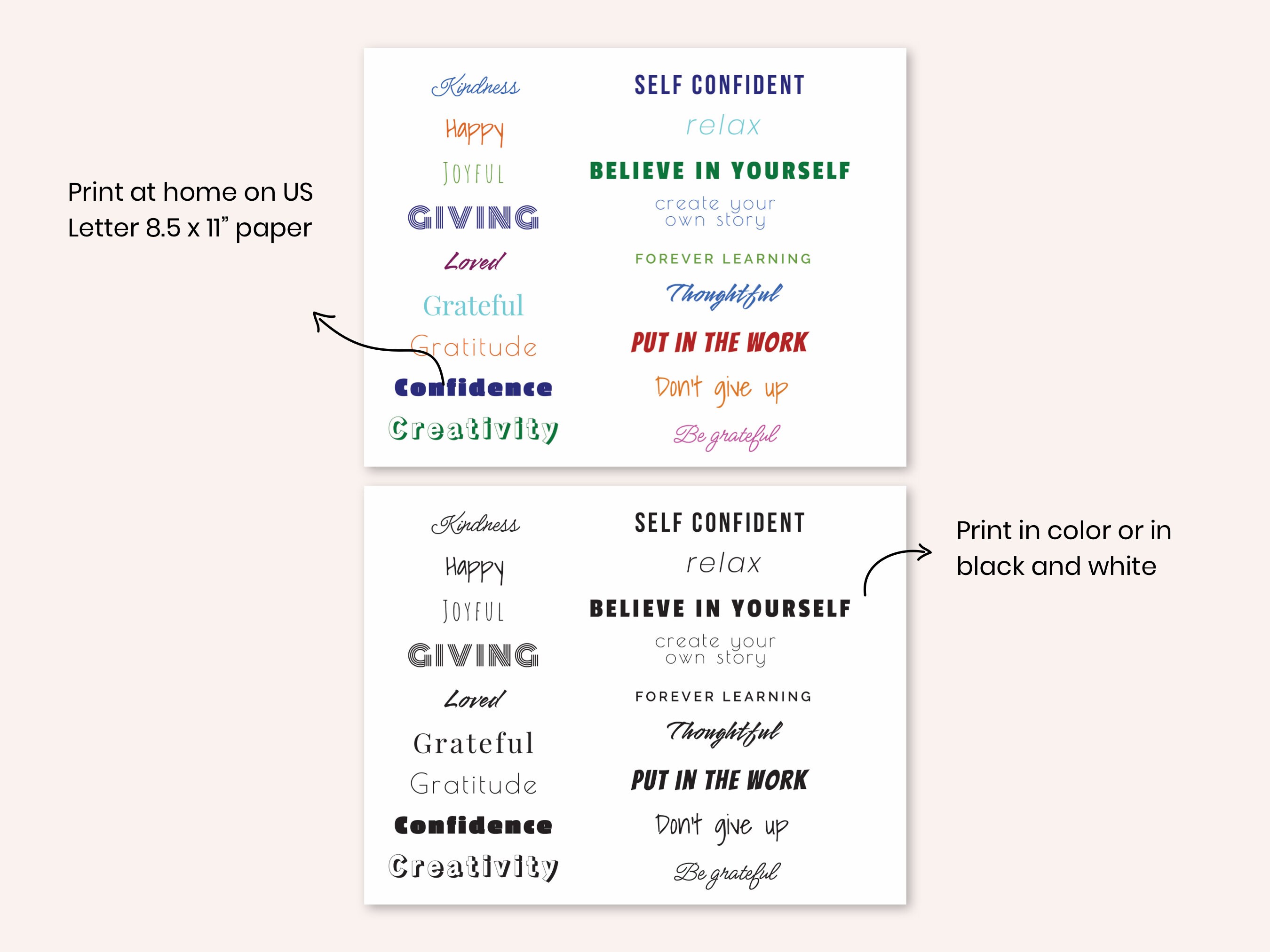 Print at home on US Letter 8.5 x 11" paper

Kindness
Happy
JOYFUL
GIVING
Loved
Grateful
Gratitude
Confidence
Creativity

SELF CONFIDENT
relax
BELIEVE IN YOURSELF
create your own story
FOREVER LEARNING
Thoughtful
PUT IN THE WORK
Don't give up
Be grateful

Kindness
Happy
JOYFUL
GIVING
Loved
Grateful
Gratitude
Confidence
Creativity

SELF CONFIDENT
relax
BELIEVE IN YOURSELF
create your own story
FOREVER LEARNING
Thoughtful
PUT IN THE WORK
Don't give up
Be grateful

Print in color or in black and white