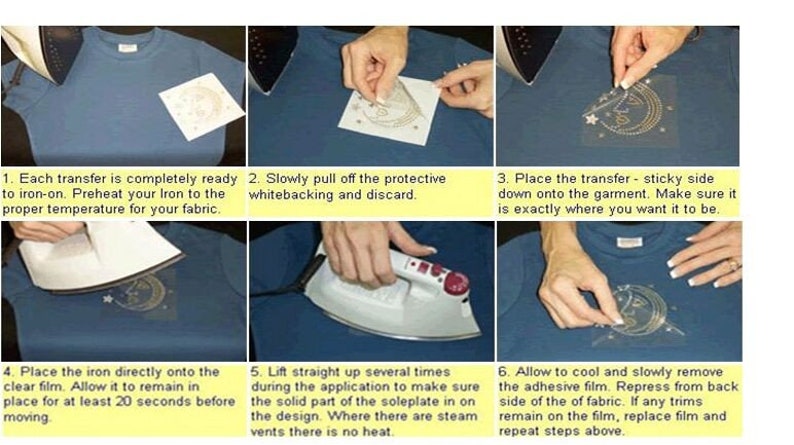 1. Each transfer is completely ready to iron-on. Preheat your Iron to the proper temperature for your fabric.

2. Slowly pull off the protective whitebacking and discard.

3. Place the transfer - sticky side down onto the garment. Make sure it is exactly where you want it to be.

4. Place the iron directly onto the clear film. Allow it to remain in place for at least 20 seconds before moving.

5. Lift straight up several times during the application to make sure the solid part of the soleplate in on the design. Where there are steam vents there is no heat.

6. Allow to cool and slowly remove the adhesive film. Repress from back side of the of fabric. If any trims remain on the film, replace film and repeat steps above.