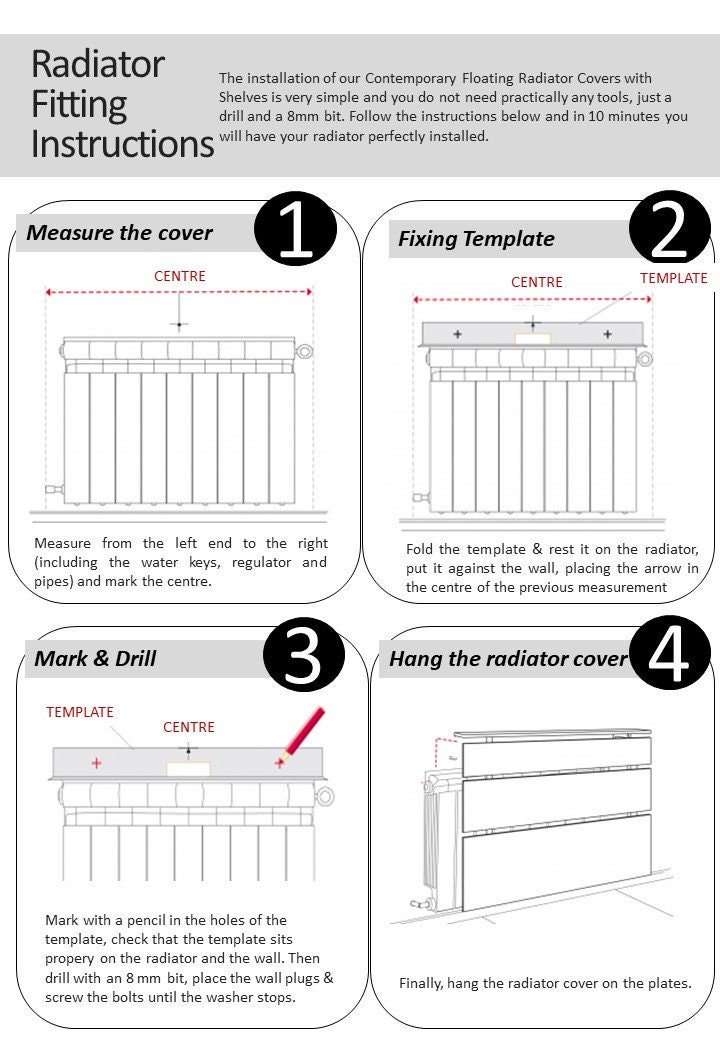 Radiator Fitting Instructions

The installation of our Contemporary Floating Radiator Covers with Shelves is very simple and you do not need practically any tools, just a drill and a 8mm bit. Follow the instructions below and in 10 minutes you will have your radiator perfectly installed.

Measure the cover

1

CENTRE

Measure from the left end to the right (including the water keys, regulator and pipes) and mark the centre.

Fixing Template

2

CENTRE

TEMPLATE

Fold the template & rest it on the radiator, put it against the wall, placing the arrow in the centre of the previous measurement

Mark & Drill

3

TEMPLATE

CENTRE

Mark with a pencil in the holes of the template, check that the template sits propery on the radiator and the wall. Then drill with an 8 mm bit, place the wall plugs & screw the bolts until the washer stops.

Hang the radiator cover

4

Finally, hang the radiator cover on the plates.