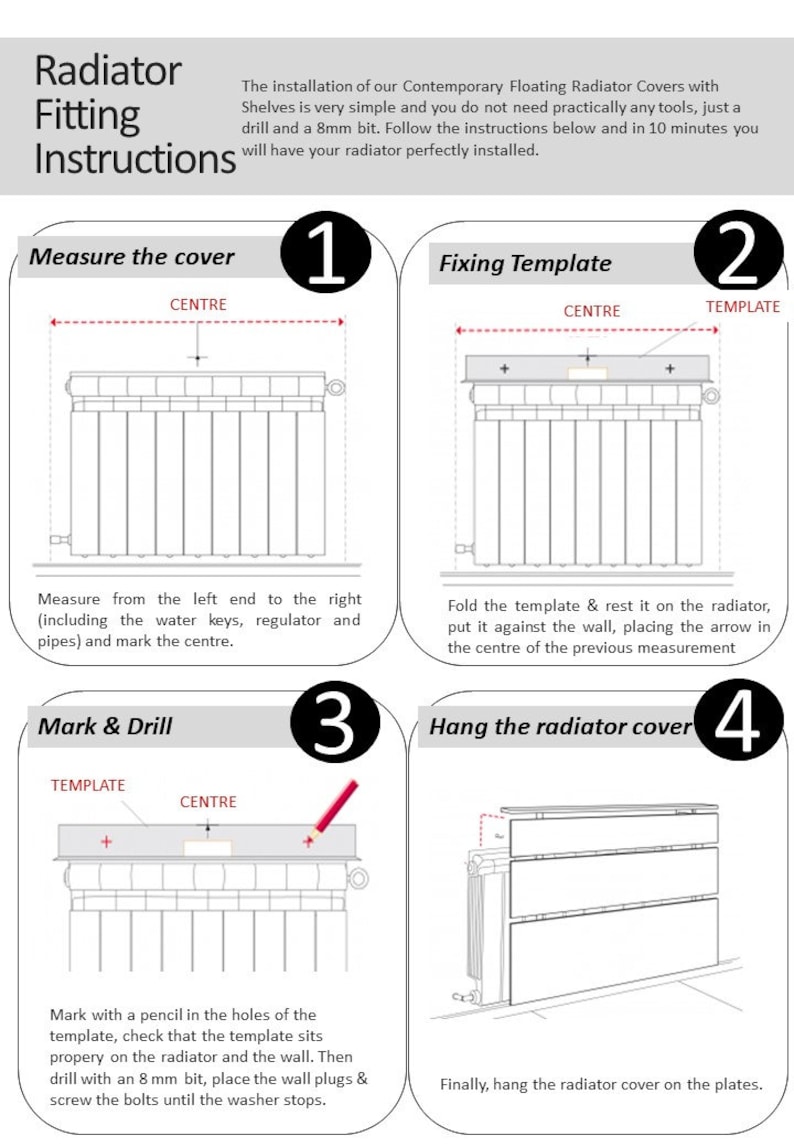 Radiator Fitting Instructions

The installation of our Contemporary Floating Radiator Covers with Shelves is very simple and you do not need practically any tools, just a drill and a 8mm bit. Follow the instructions below and in 10 minutes you will have your radiator perfectly installed.

Measure the cover
1
CENTRE

Measure from the left end to the right (including the water keys, regulator and pipes) and mark the centre.

Fixing Template
2
CENTRE
TEMPLATE

Fold the template & rest it on the radiator, put it against the wall, placing the arrow in the centre of the previous measurement

Mark & Drill
3
TEMPLATE
CENTRE

Mark with a pencil in the holes of the template, check that the template sits propery on the radiator and the wall. Then drill with an 8 mm bit, place the wall plugs & screw the bolts until the washer stops.

Hang the radiator cover
4

Finally, hang the radiator cover on the plates.