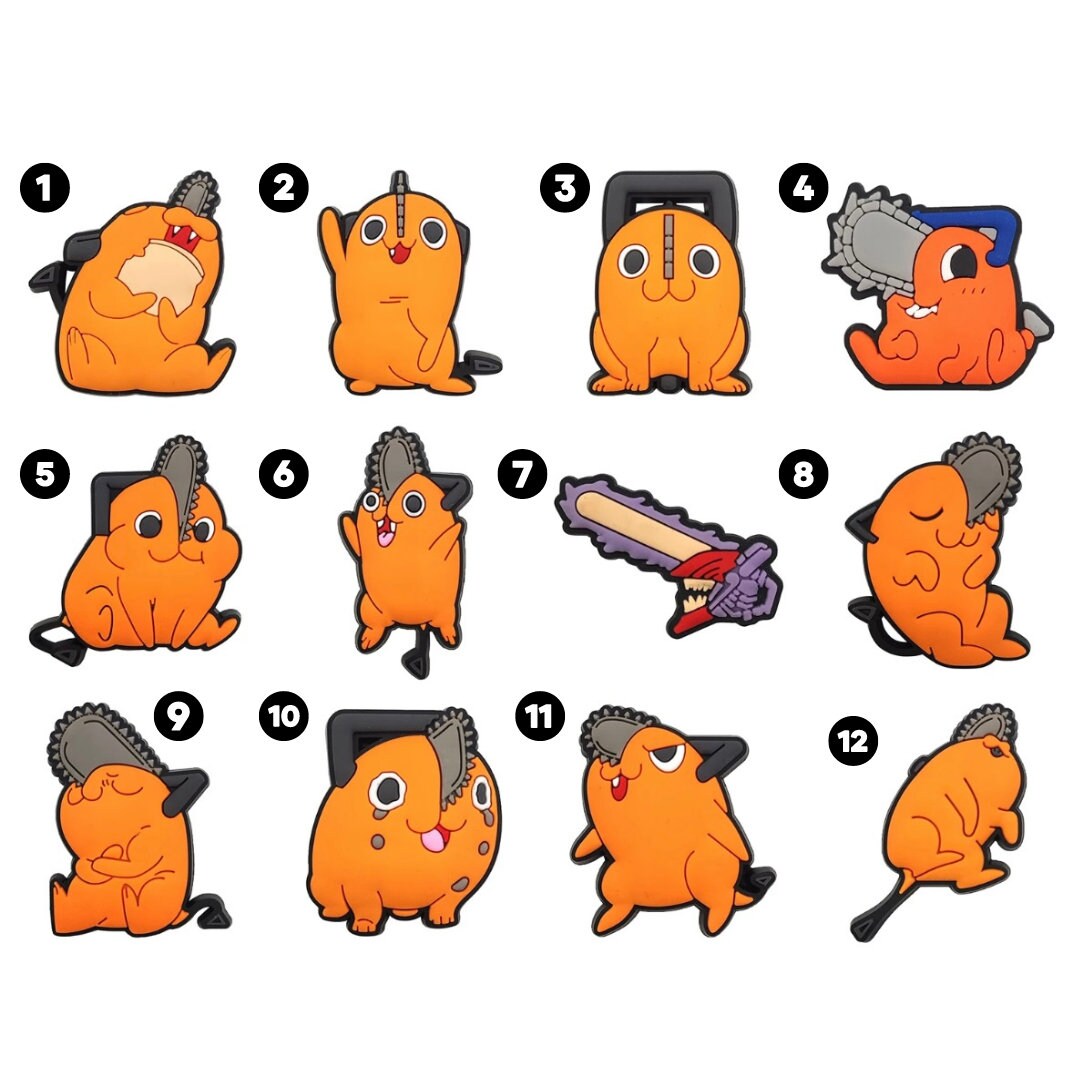 1
2
3
4
5
6
7
8
9
10
11
12