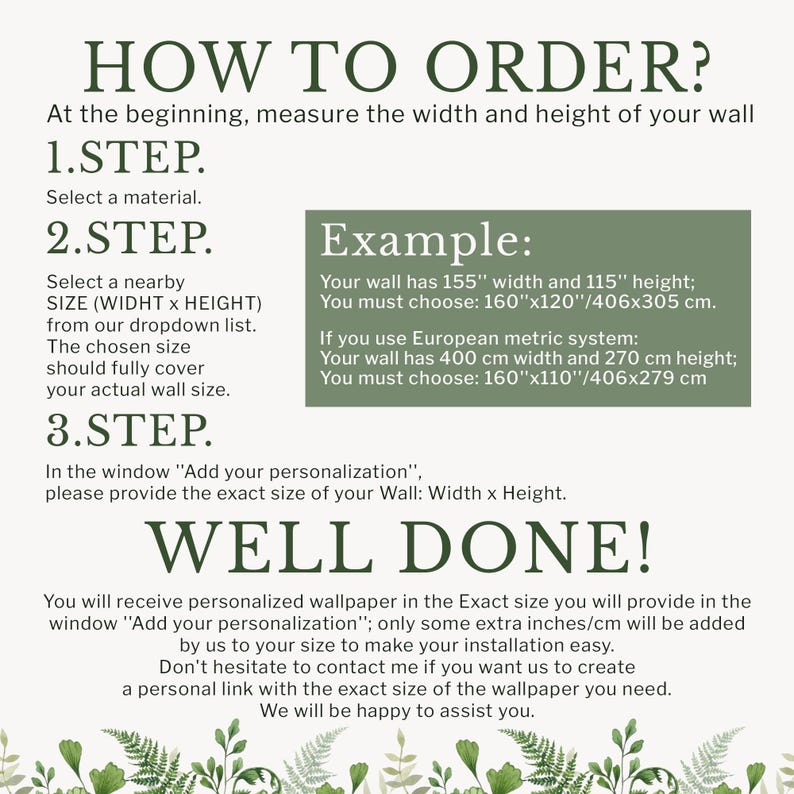 HOW TO ORDER?

At the beginning, measure the width and height of your wall

1.STEP.

Select a material.

2.STEP.

Select a nearby SIZE (WIDHT x HEIGHT) from our dropdown list. The chosen size should fully cover your actual wall size.

Example:

Your wall has 155'' width and 115'' height; You must choose: 160''x120''/406x305 cm.

If you use European metric system: Your wall has 400 cm width and 270 cm height; You must choose: 160''x110''/406x279 cm

3.STEP.

In the window ''Add your personalization'', please provide the exact size of your Wall: Width x Height.

WELL DONE!

You will receive personalized wallpaper in the Exact size you will provide in the window ''Add your personalization''; only some extra inches/cm will be added by us to your size to make your installation easy.
Don't hesitate to contact me if you want us to create a personal link with the exact size of the wallpaper you need.
We will be happy to assist you.