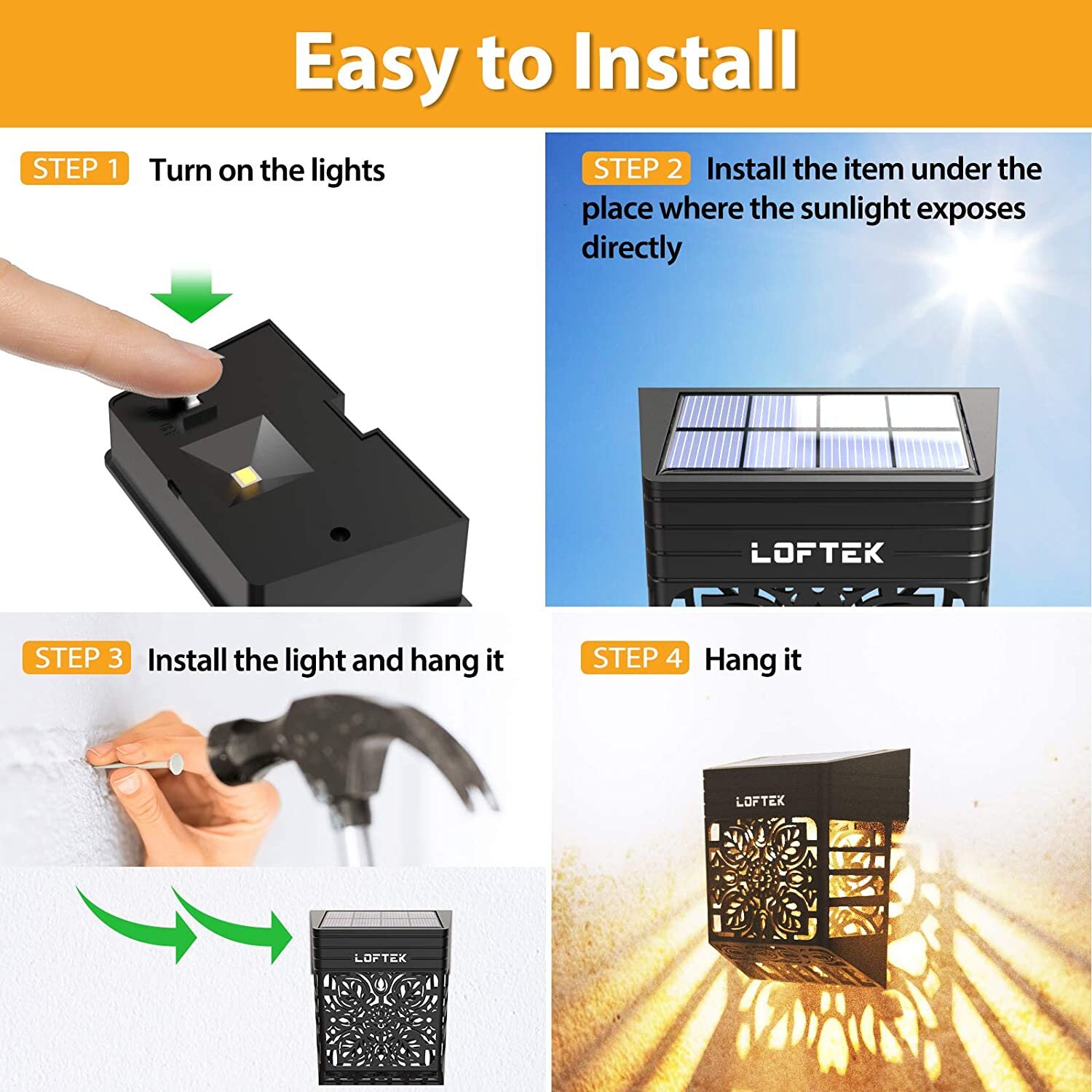 Easy to Install

STEP 1 Turn on the lights

STEP 2 Install the item under the place where the sunlight exposes directly

LOFTEK

STEP 3 Install the light and hang it

LOFTEK

STEP 4 Hang it

LOFTEK