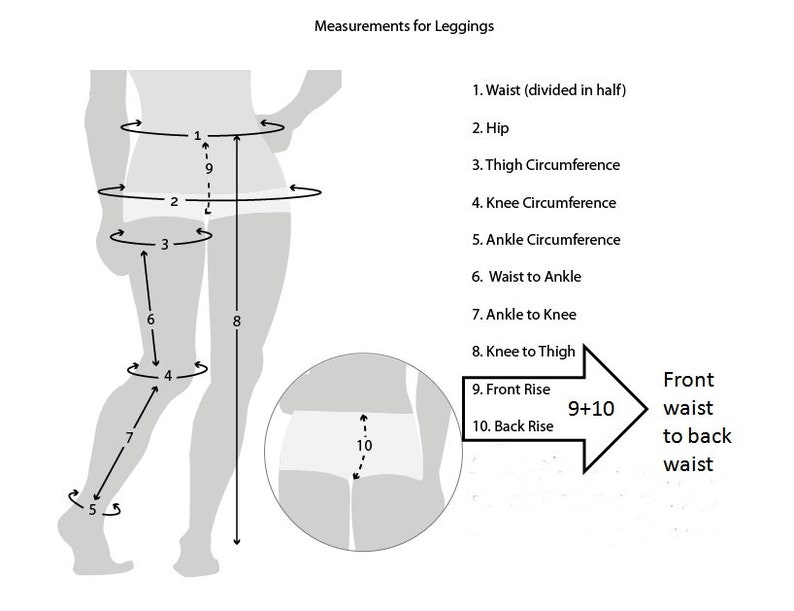 Measurements for Leggings

1
9
2
3
6
8
4
7
5
10

1. Waist (divided in half)
2. Hip
3. Thigh Circumference
4. Knee Circumference
5. Ankle Circumference
6. Waist to Ankle
7. Ankle to Knee
8. Knee to Thigh
9. Front Rise
10. Back Rise

9+10

Front waist to back waist