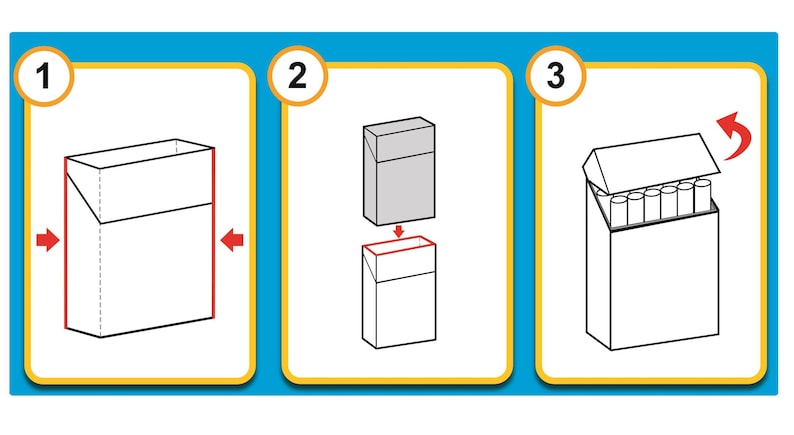 1

2

3