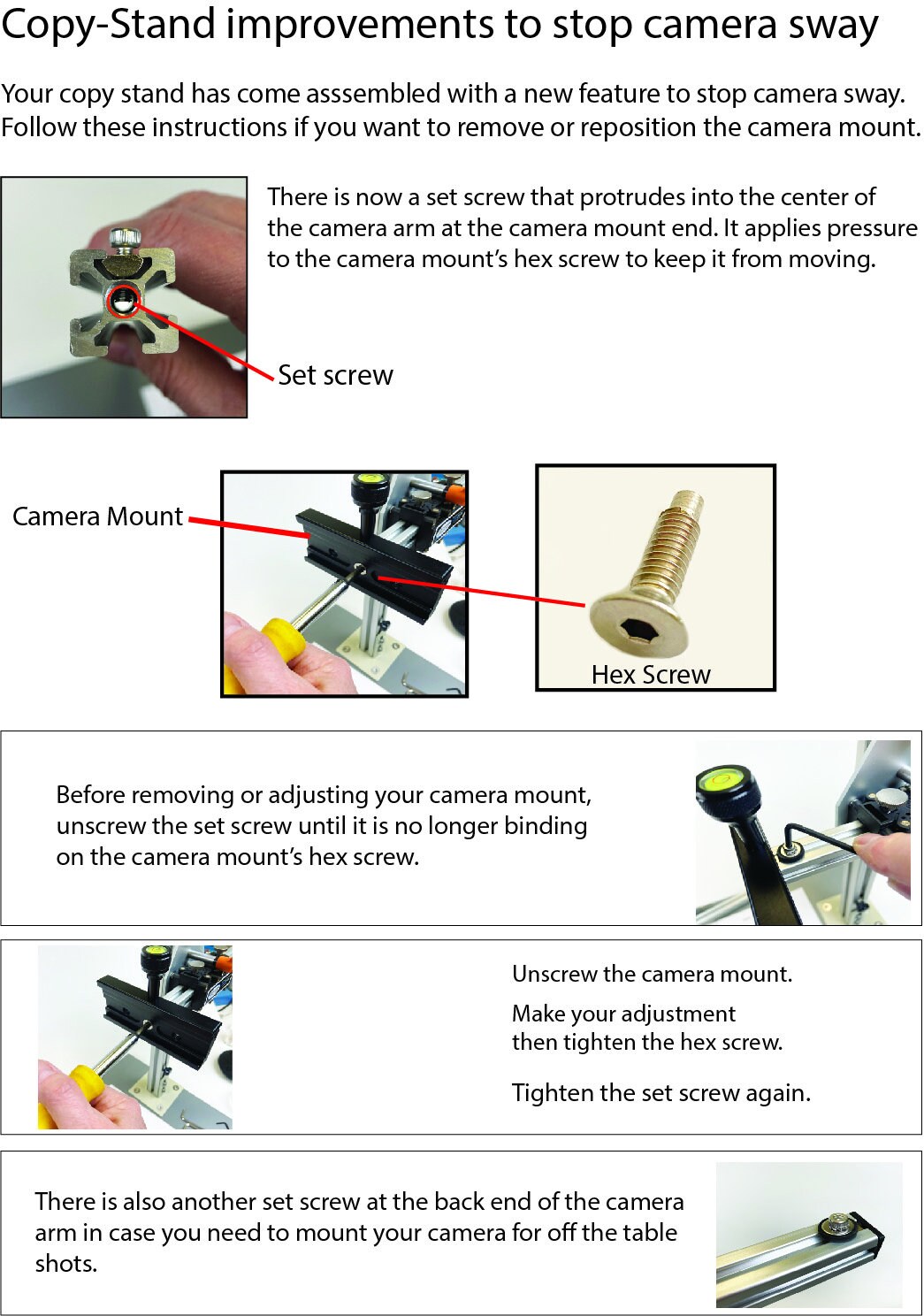 Copy-Stand improvements to stop camera sway

Your copy stand has come asssembled with a new feature to stop camera sway. Follow these instructions if you want to remove or reposition the camera mount.

There is now a set screw that protrudes into the center of the camera arm at the camera mount end. It applies pressure to the camera mount's hex screw to keep it from moving.

Set screw

Camera Mount

Hex Screw

Before removing or adjusting your camera mount, unscrew the set screw until it is no longer binding on the camera mount's hex screw.

Unscrew the camera mount.

Make your adjustment then tighten the hex screw.

Tighten the set screw again.

There is also another set screw at the back end of the camera arm in case you need to mount your camera for off the table shots.