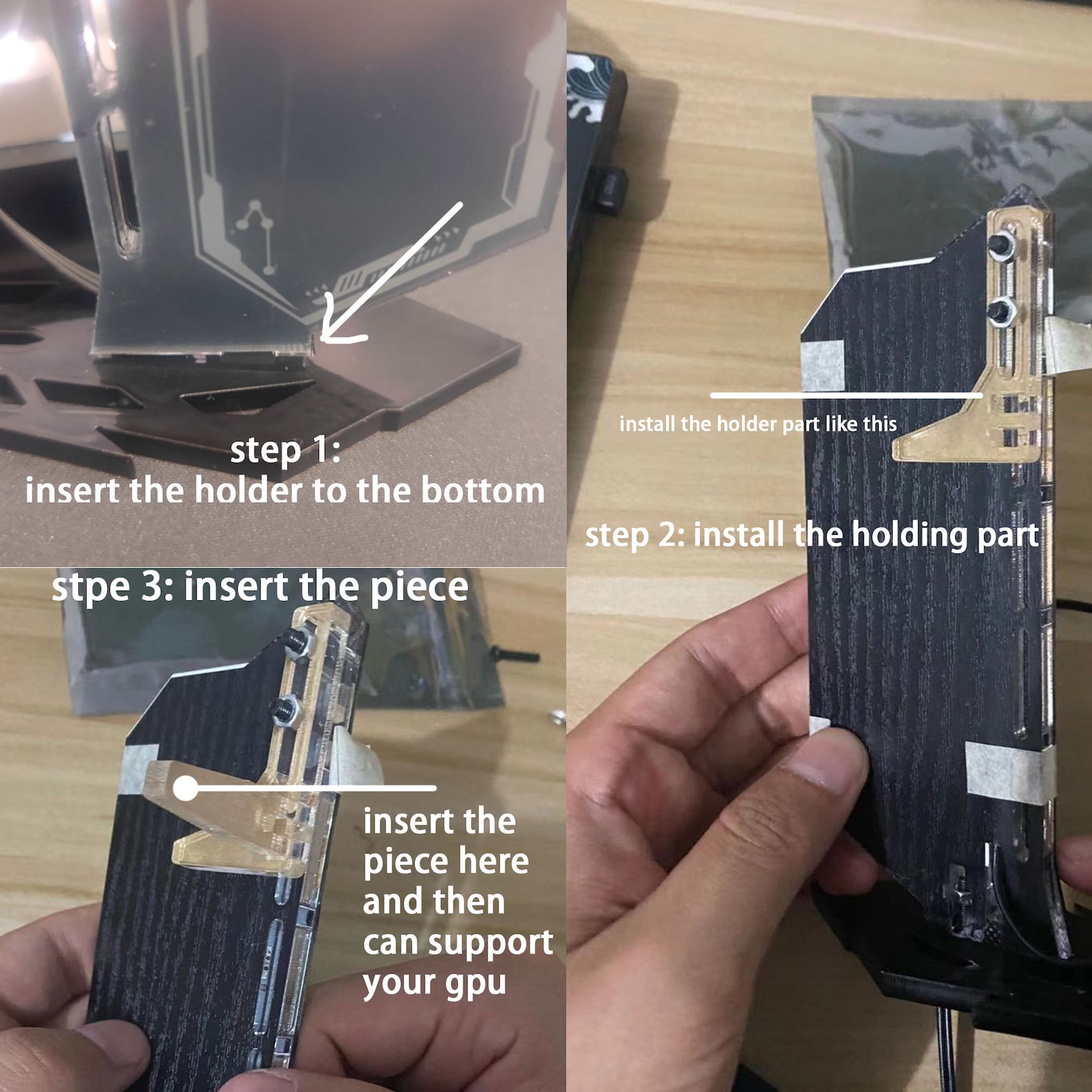 step 1:
insert the holder to the bottom

install the holder part like this

step 2: install the holding part

stpe 3: insert the piece

insert the piece here and then can support your gpu