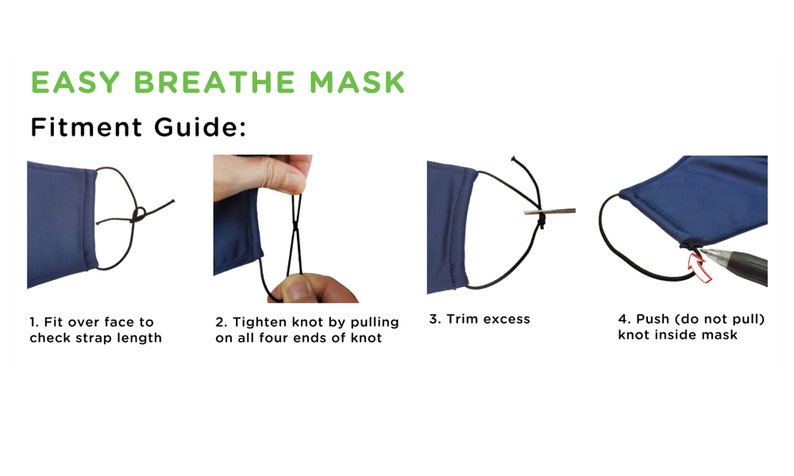 EASY BREATHE MASK

Fitment Guide:

1. Fit over face to check strap length

2. Tighten knot by pulling on all four ends of knot

3. Trim excess

4. Push (do not pull) knot inside mask