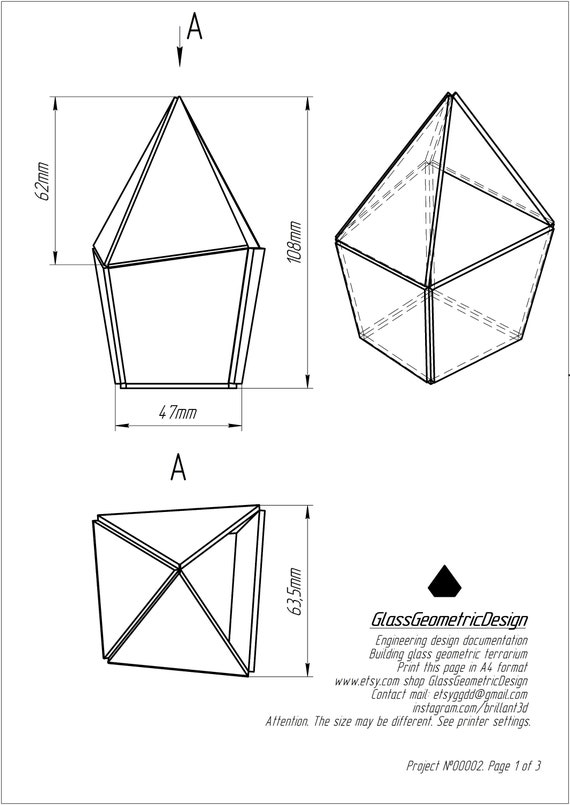 A

62mm

108mm

47mm

A

63,5mm

GlassGeometricDesign

Engineering design documentation
Building glass geometric terrarium
Print this page in A4 format
www.etsy.com shop GlassGeometricDesign
Contact mail: etsyggdd@gmail.com
instagram.com/brillant3d
Attention. The size may be different. See printer settings.

Project №00002. Page 1 of 3