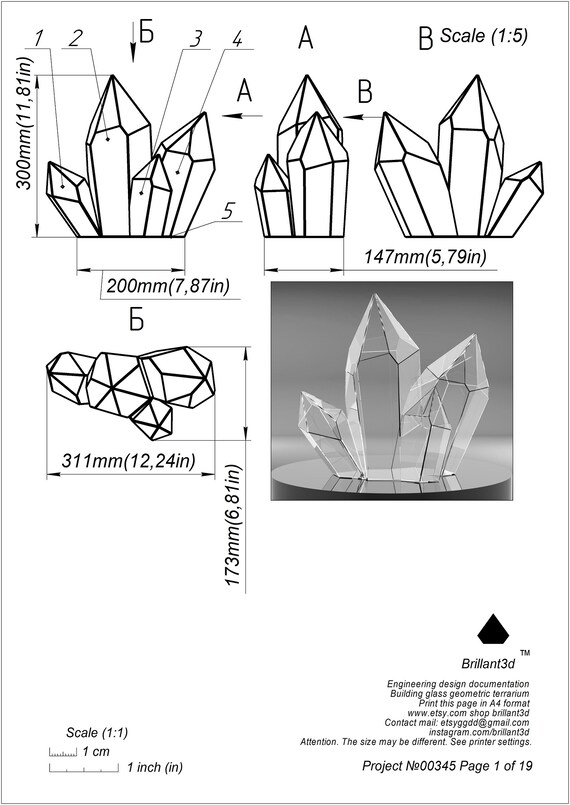 1 2 Б 3 4

А

В Scale (1:5)

А

В

300mm(11,81in)

5

147mm(5,79in)

200mm(7,87in)

Б

311mm(12,24in)

173mm(6,81in)

Brillant3d ™

Engineering design documentation
Building glass geometric terrarium
Print this page in A4 format
www.etsy.com shop brillant3d
Contact mail: etsyggdd@gmail.com
instagram.com/brillant3d
Attention. The size may be different. See printer settings.

Scale (1:1)
1 cm
1 inch (in)

Project №00345 Page 1 of 19