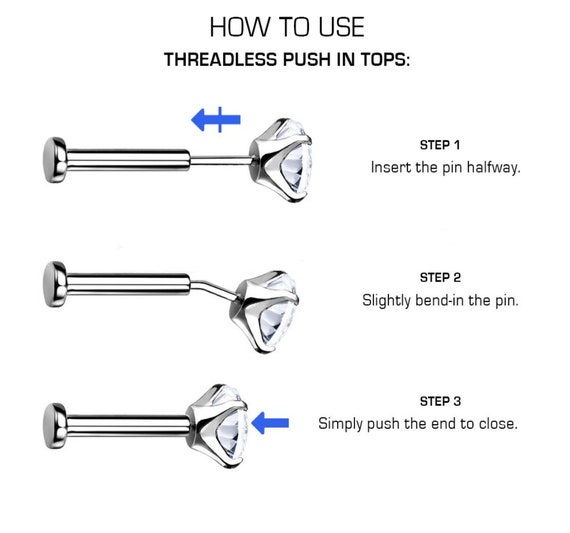 HOW TO USE
THREADLESS PUSH IN TOPS:

STEP 1
Insert the pin halfway.

STEP 2
Slightly bend-in the pin.

STEP 3
Simply push the end to close.