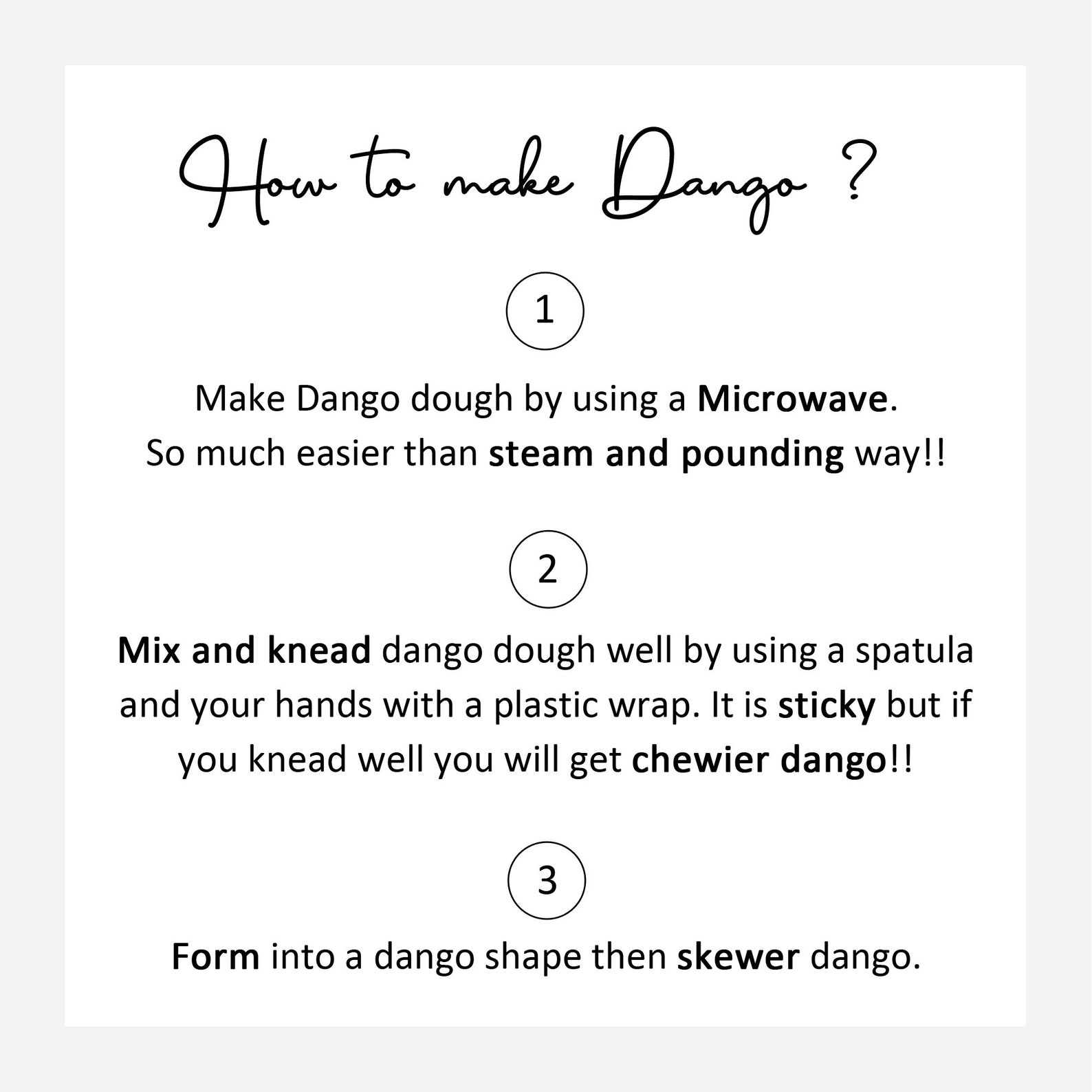 How to make Dango ?

1

Make Dango dough by using a Microwave.
So much easier than steam and pounding way!!

2

Mix and knead dango dough well by using a spatula and your hands with a plastic wrap. It is sticky but if you knead well you will get chewier dango!!

3

Form into a dango shape then skewer dango.