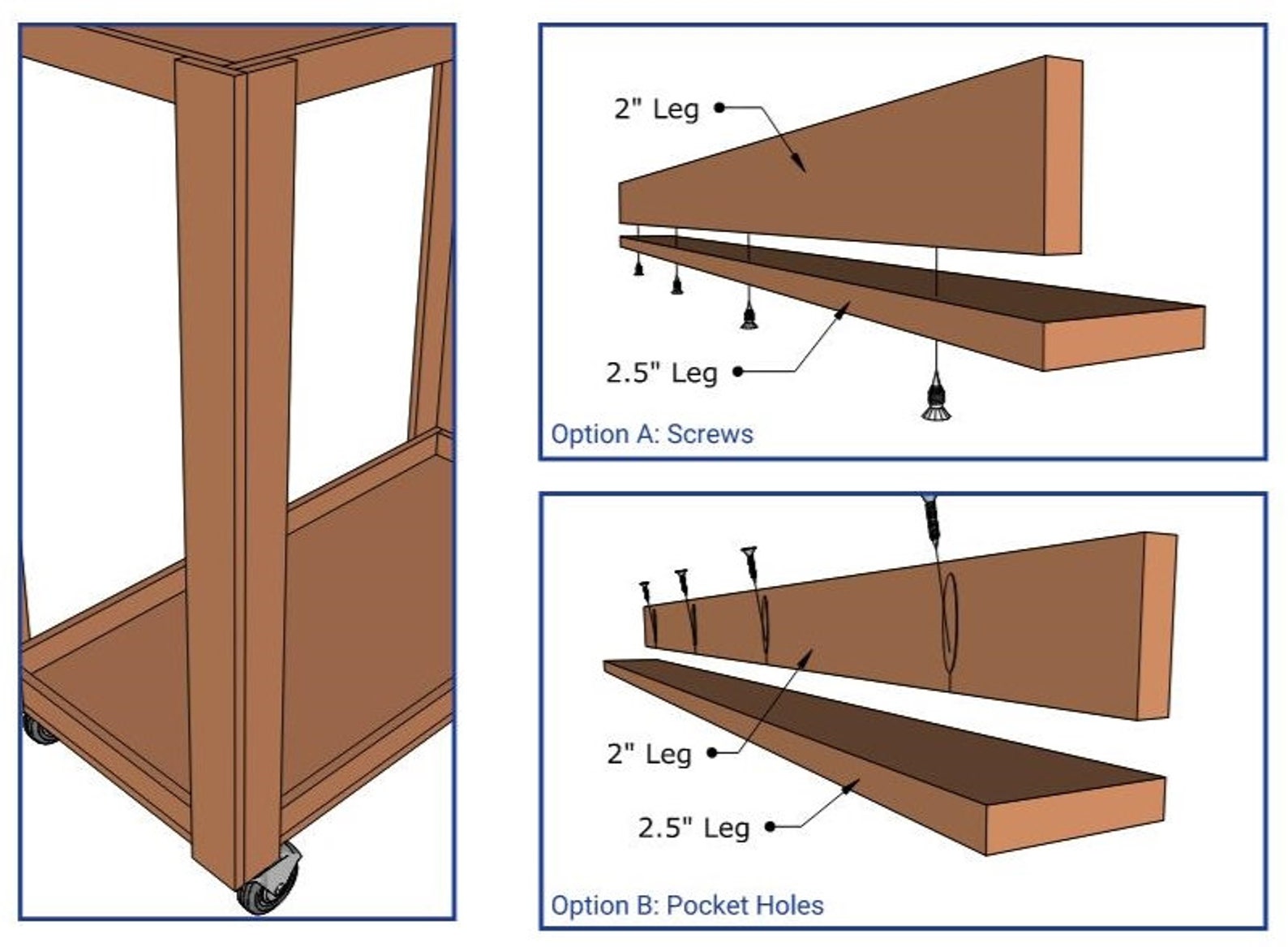 2" Leg

2.5" Leg

Option A: Screws

2" Leg

2.5" Leg

Option B: Pocket Holes